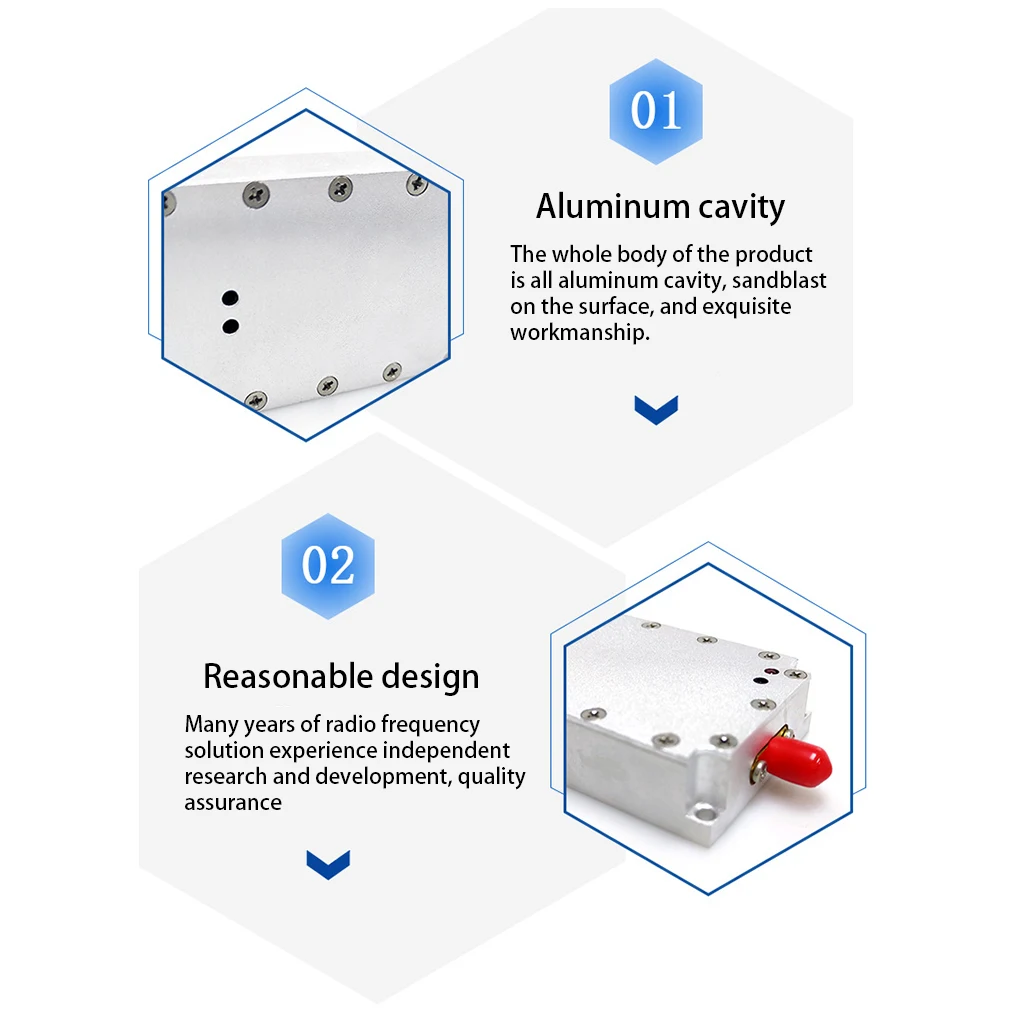 01

Aluminum cavity

The whole body of the product is all aluminum cavity, sandblast on the surface, and exquisite workmanship.

02

Reasonable design

Many years of radio frequency solution experience independent research and development, quality assurance