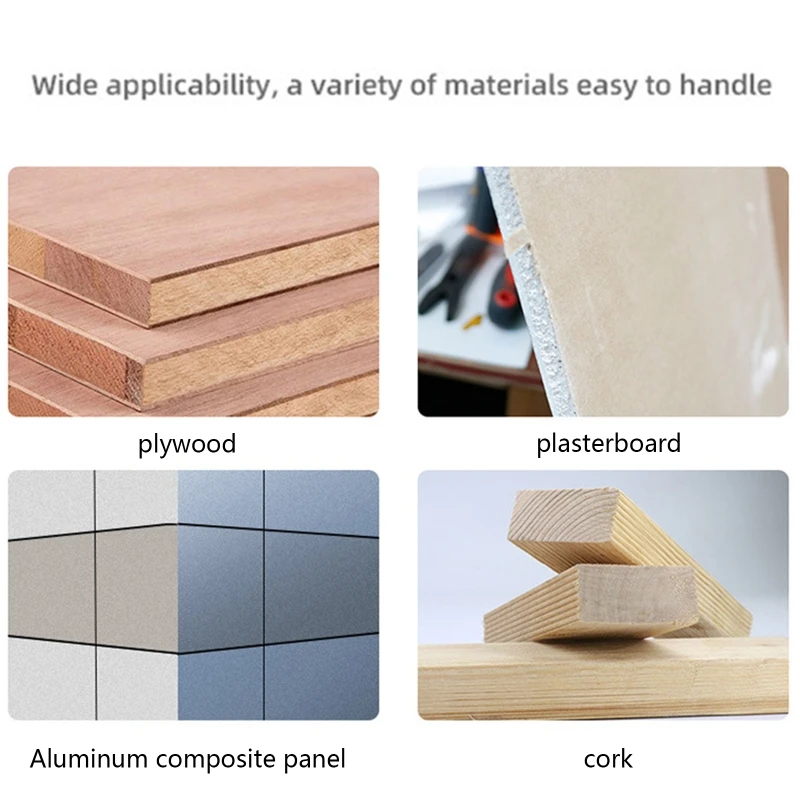 Wide applicability, a variety of materials easy to handle

plywood

plasterboard

Aluminum composite panel

cork