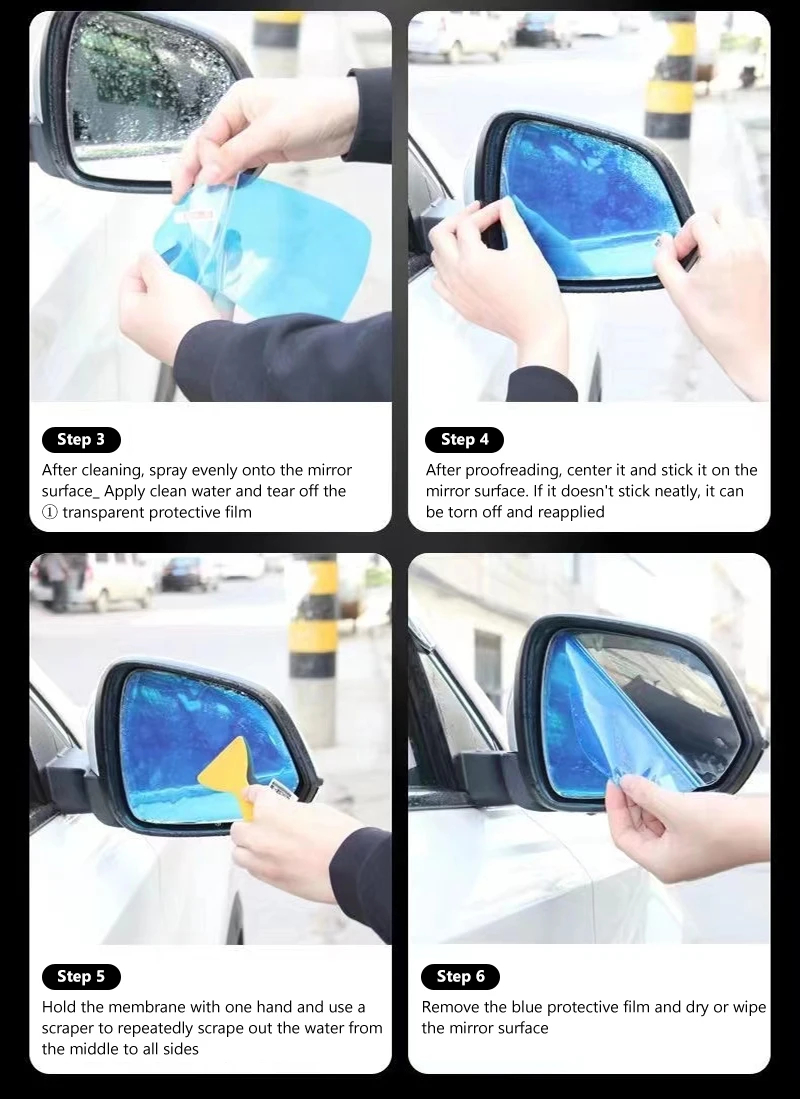 Step 3
After cleaning, spray evenly onto the mirror surface_ Apply clean water and tear off the ① transparent protective film

Step 4
After proofreading, center it and stick it on the mirror surface. If it doesn't stick neatly, it can be torn off and reapplied

Step 5
Hold the membrane with one hand and use a scraper to repeatedly scrape out the water from the middle to all sides

Step 6
Remove the blue protective film and dry or wipe the mirror surface