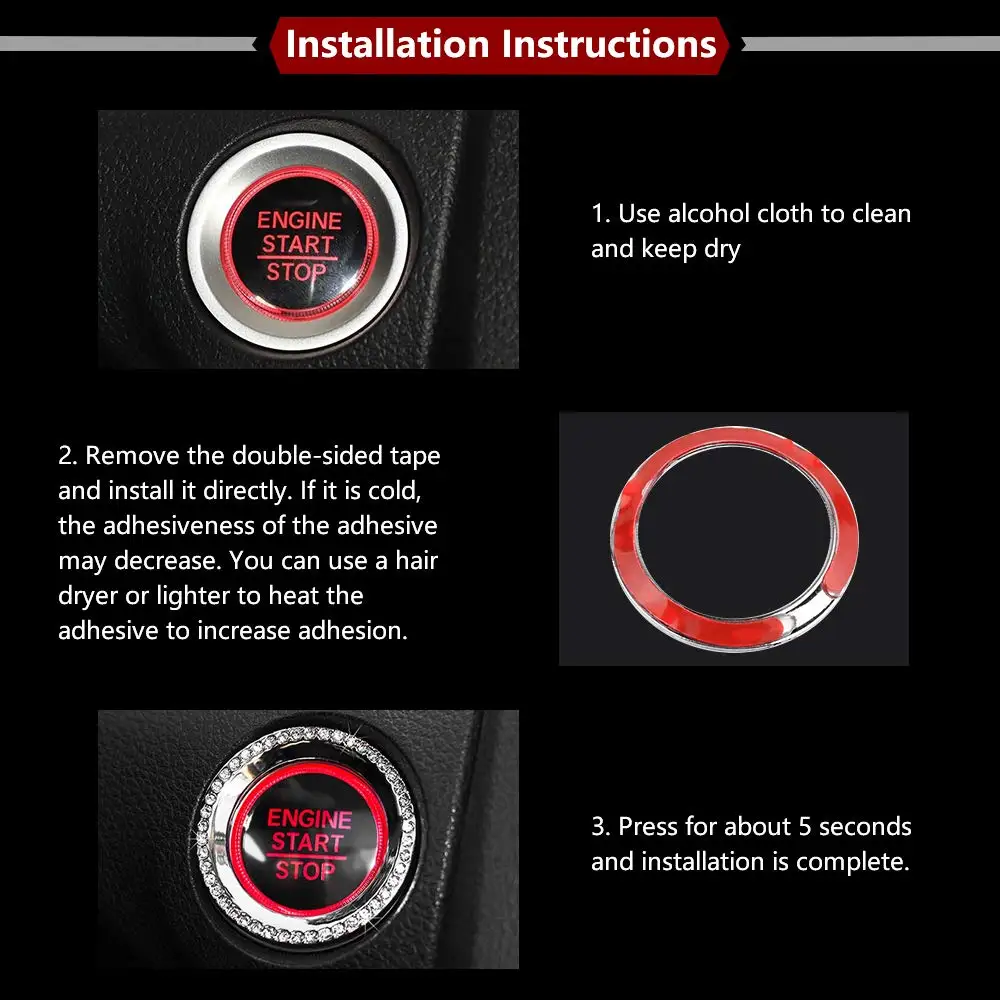 Installation Instructions

ENGINE
START
STOP

1. Use alcohol cloth to clean and keep dry

2. Remove the double-sided tape and install it directly. If it is cold, the adhesiveness of the adhesive may decrease. You can use a hair dryer or lighter to heat the adhesive to increase adhesion.

ENGINE
START
STOP

3. Press for about 5 seconds and installation is complete.