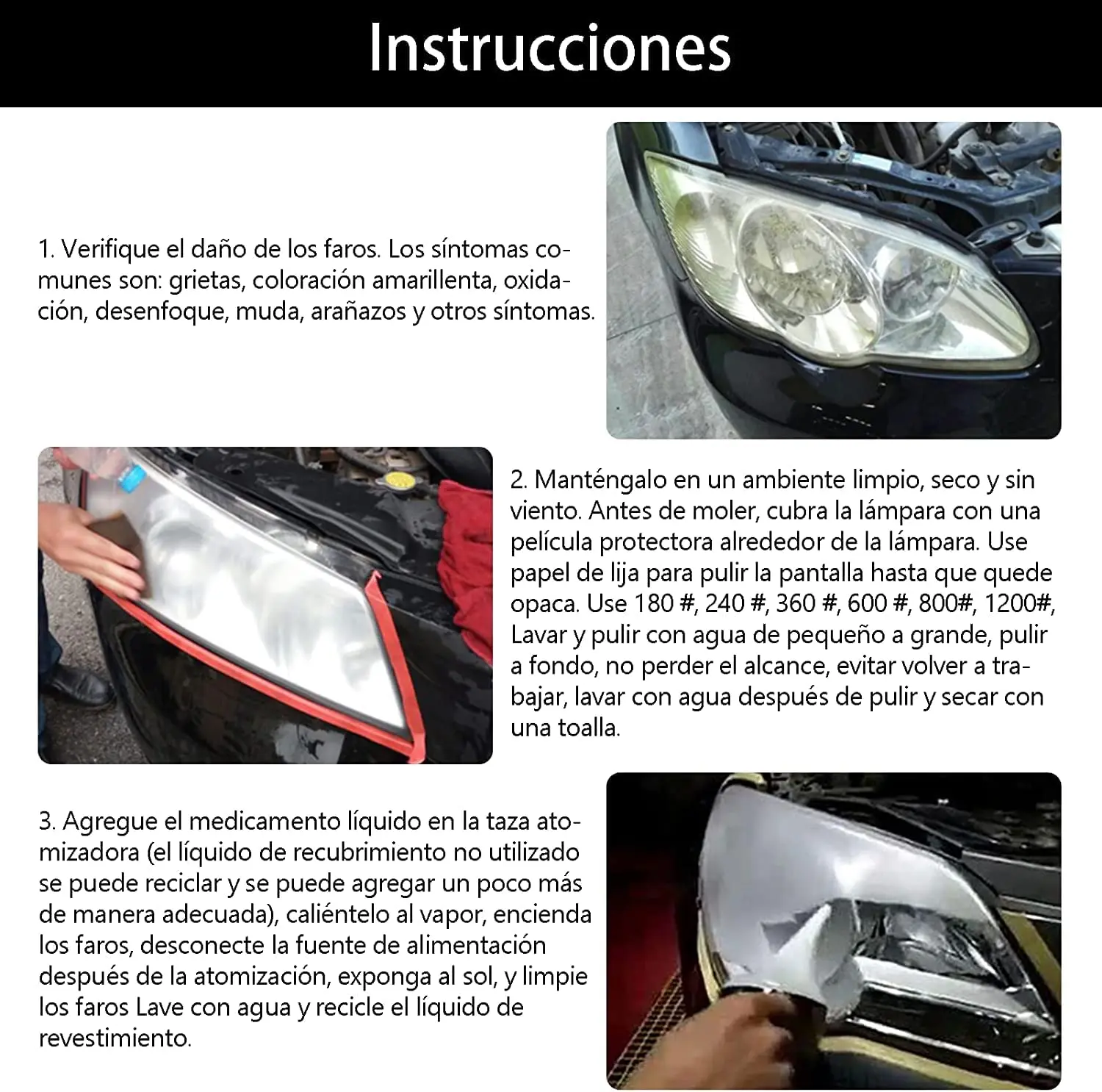 Instrucciones

1. Verifique el daño de los faros. Los síntomas comunes son: grietas, coloración amarillenta, oxidación, desenfoque, muda, arañazos y otros síntomas.

2. Manténgalo en un ambiente limpio, seco y sin viento. Antes de moler, cubra la lámpara con una película protectora alrededor de la lámpara. Use papel de lija para pulir la pantalla hasta que quede opaca. Use 180 #, 240 #, 360 #, 600 #, 800#, 1200#, Lavar y pulir con agua de pequeño a grande, pulir a fondo, no perder el alcance, evitar volver a trabajar, lavar con agua después de pulir y secar con una toalla.

3. Agregue el medicamento líquido en la taza atomizadora (el líquido de recubrimiento no utilizado se puede reciclar y se puede agregar un poco más de manera adecuada), caliéntelo al vapor, encienda los faros, desconecte la fuente de alimentación después de la atomización, exponga al sol, y limpie los faros Lave con agua y recicle el líquido de revestimiento.