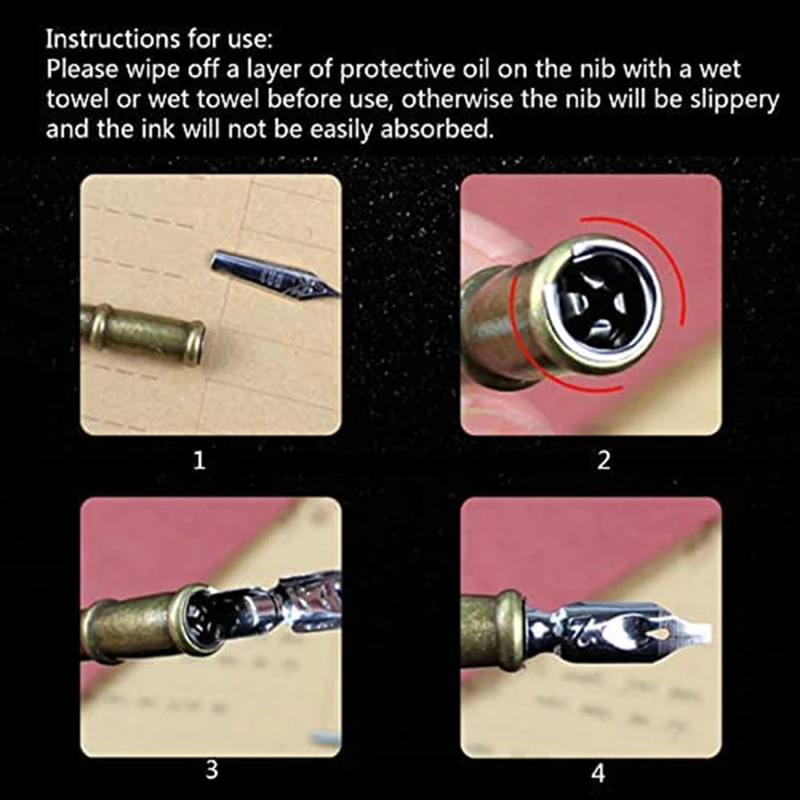 Instructions for use:
Please wipe off a layer of protective oil on the nib with a wet towel or wet towel before use, otherwise the nib will be slippery and the ink will not be easily absorbed.

1

2

3

4