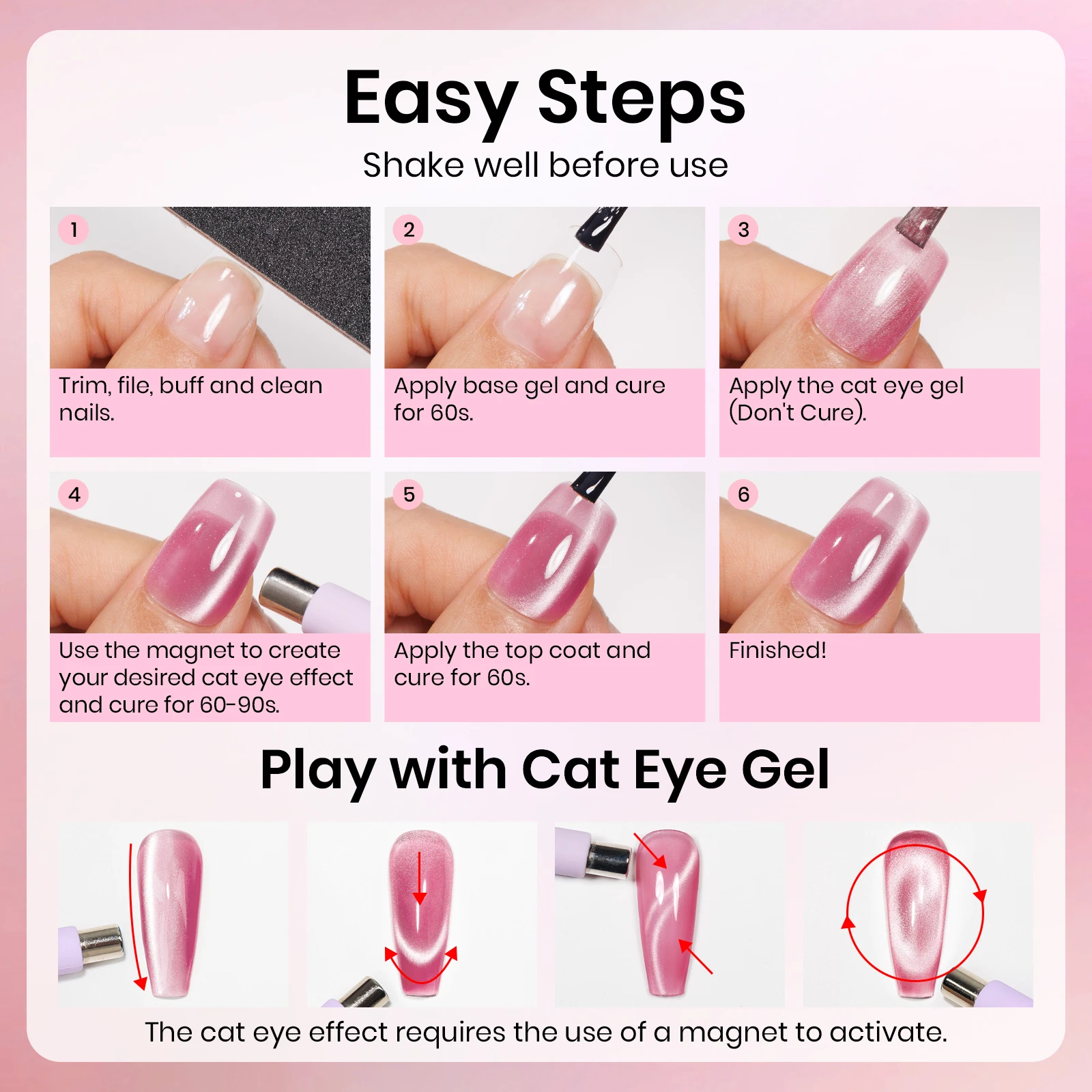 Easy Steps

Shake well before use

1

Trim, file, buff and clean nails.

2

Apply base gel and cure for 60s.

3

Apply the cat eye gel (Don't Cure).

4

Use the magnet to create your desired cat eye effect and cure for 60-90s.

5

Apply the top coat and cure for 60s.

6

Finished!

Play with Cat Eye Gel

The cat eye effect requires the use of a magnet to activate.