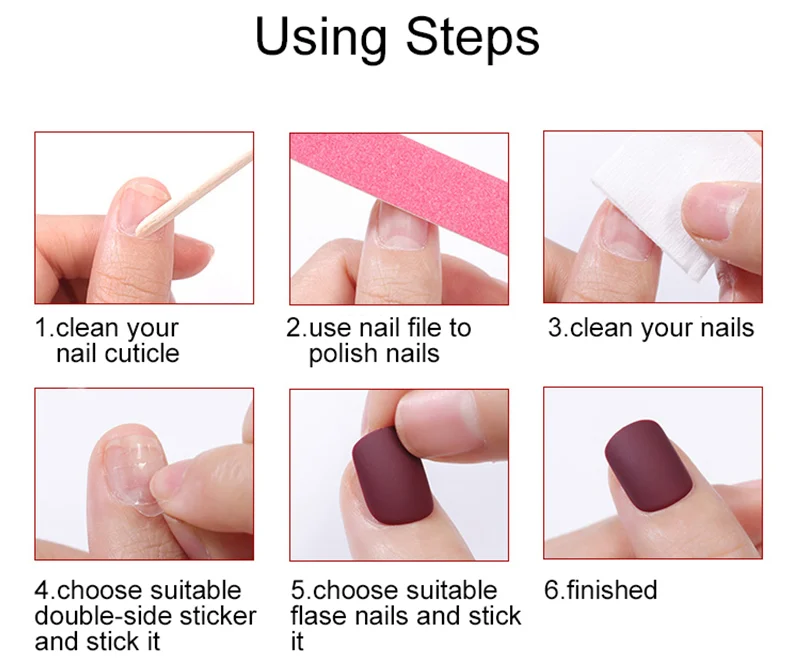 Using Steps

1.clean your nail cuticle

2.use nail file to polish nails

3.clean your nails

4.choose suitable double-side sticker and stick it

5.choose suitable flase nails and stick it

6.finished