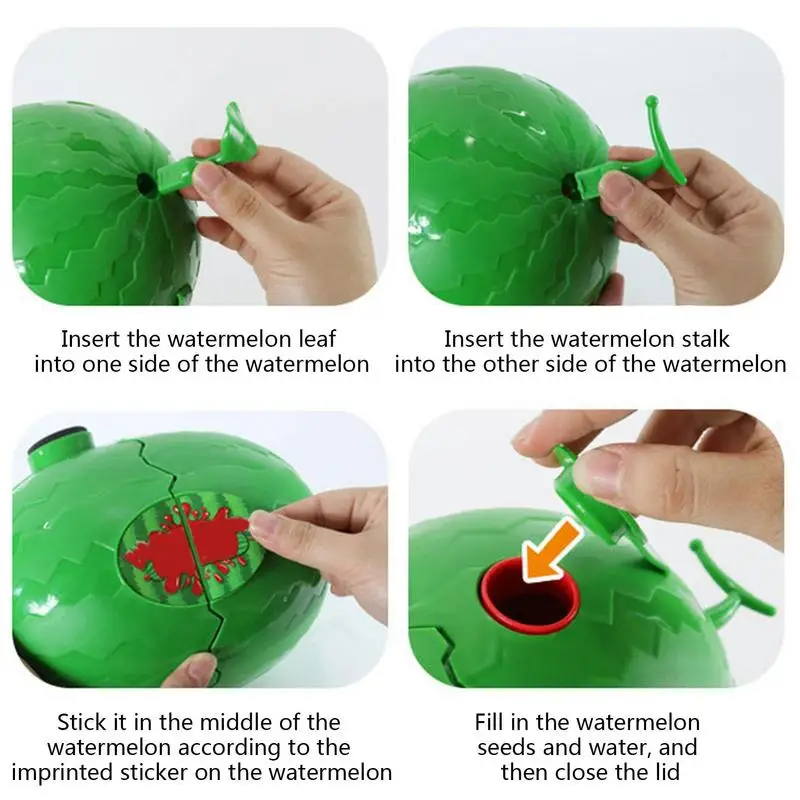 Insert the watermelon leaf into one side of the watermelon

Insert the watermelon stalk into the other side of the watermelon

Stick it in the middle of the watermelon according to the imprinted sticker on the watermelon

Fill in the watermelon seeds and water, and then close the lid