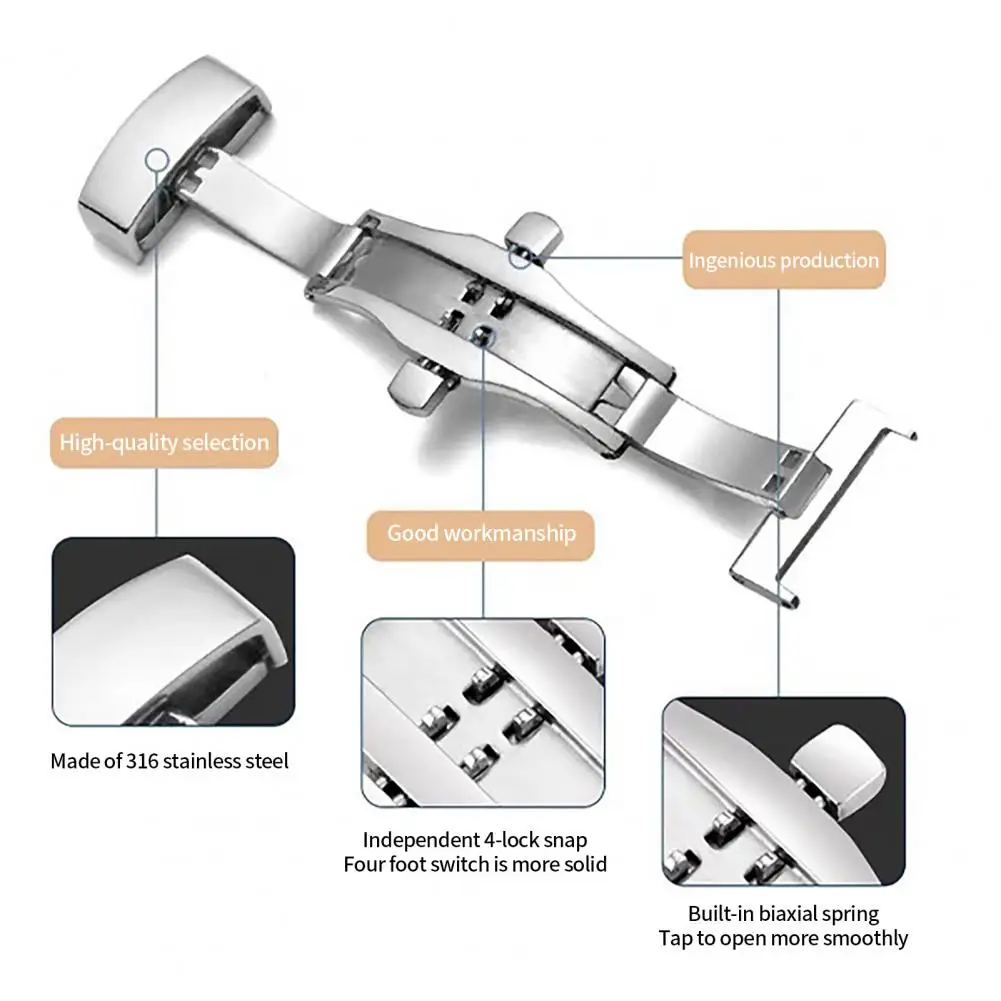 Ingenious production

High-quality selection

Good workmanship

Made of 316 stainless steel

Independent 4-lock snap
Four foot switch is more solid

Built-in biaxial spring
Tap to open more smoothly