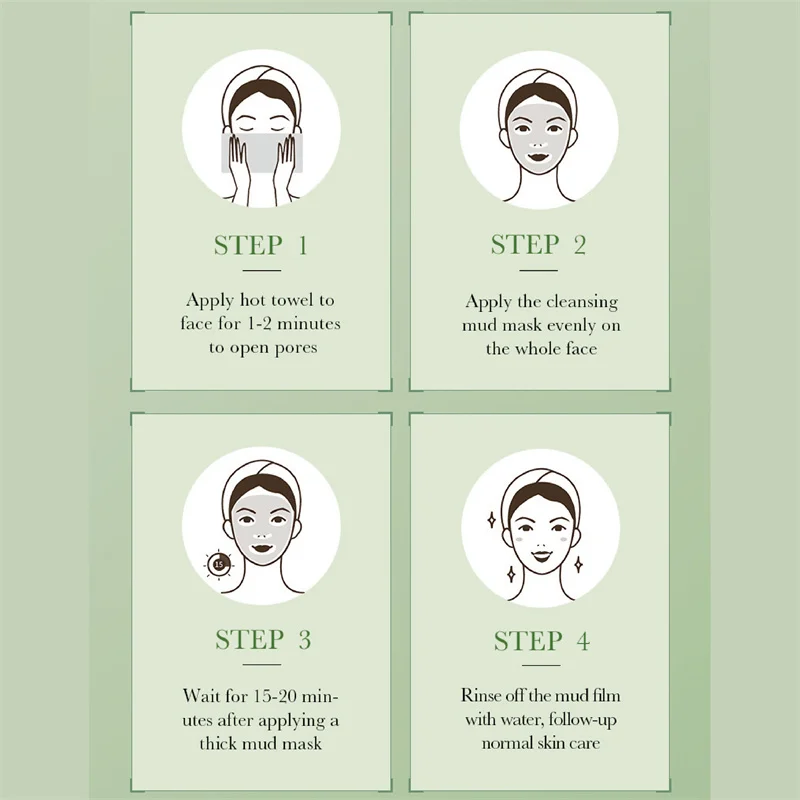 STEP 1

Apply hot towel to face for 1-2 minutes to open pores

STEP 2

Apply the cleansing mud mask evenly on the whole face

15

STEP 3

Wait for 15-20 minutes after applying a thick mud mask

STEP 4

Rinse off the mud film with water, follow-up normal skin care