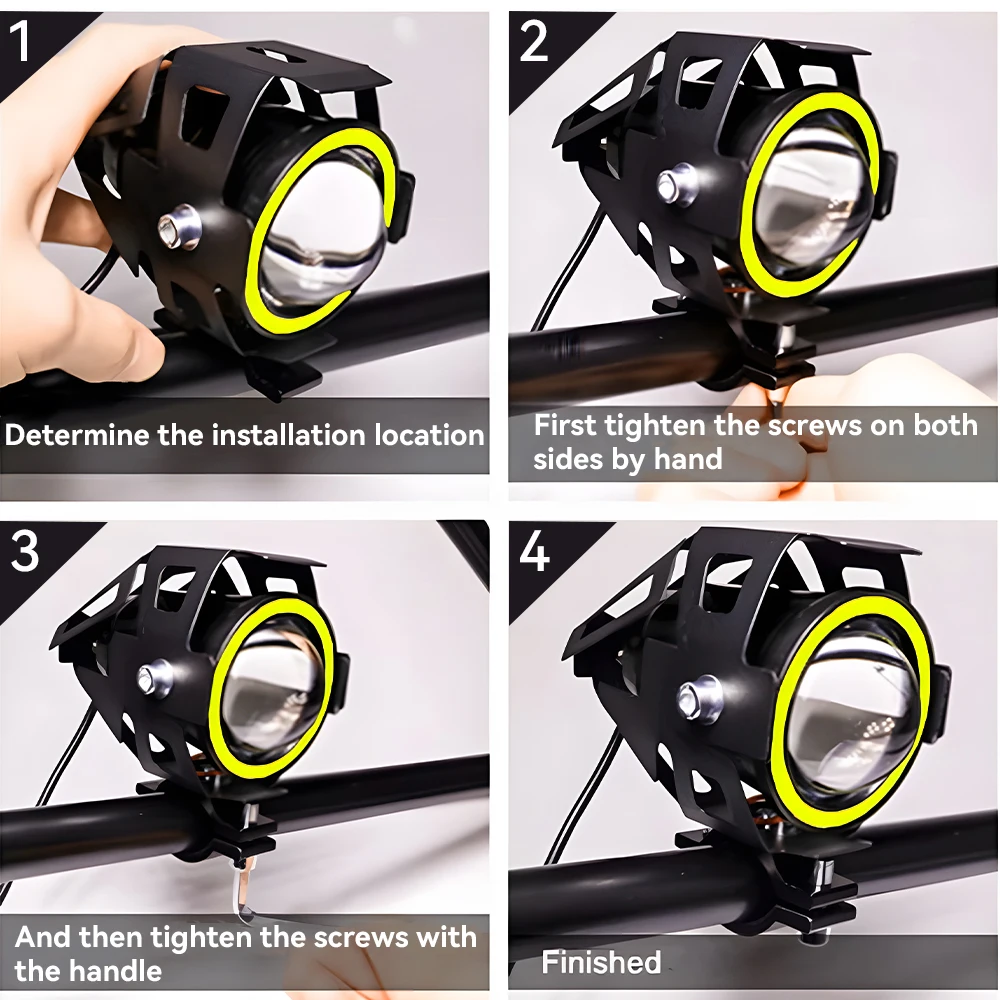 1

Determine the installation location

2

First tighten the screws on both sides by hand

3

And then tighten the screws with the handle

4

Finished