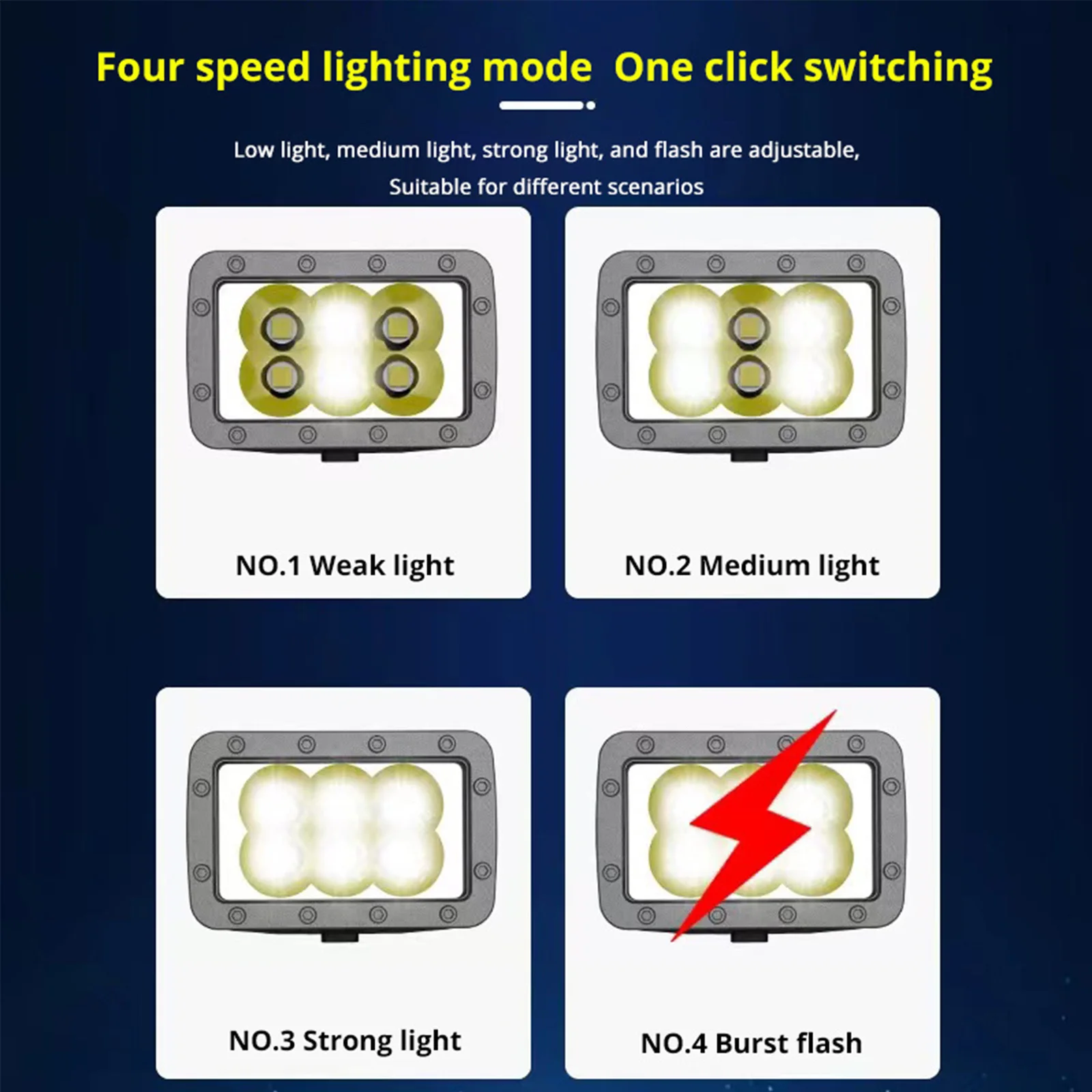 Four speed lighting mode  One click switching

Low light, medium light, strong light, and flash are adjustable,
Suitable for different scenarios

NO.1 Weak light

NO.2 Medium light

NO.3 Strong light

NO.4 Burst flash