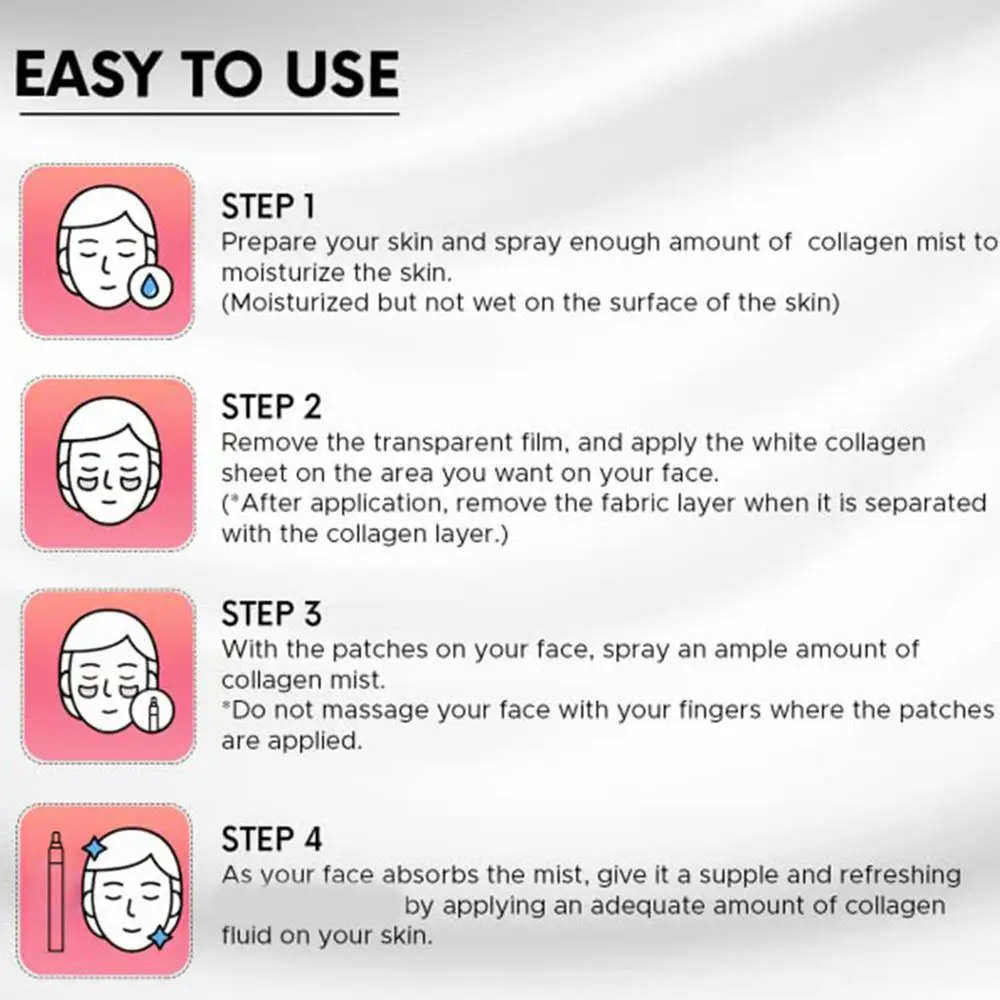 EASY TO USE

STEP 1
Prepare your skin and spray enough amount of collagen mist to moisturize the skin.
(Moisturized but not wet on the surface of the skin)

STEP 2
Remove the transparent film, and apply the white collagen sheet on the area you want on your face.
(*After application, remove the fabric layer when it is separated with the collagen layer.)

STEP 3
With the patches on your face, spray an ample amount of collagen mist.
*Do not massage your face with your fingers where the patches are applied.

STEP 4
As your face absorbs the mist, give it a supple and refreshing by applying an adequate amount of collagen fluid on your skin.