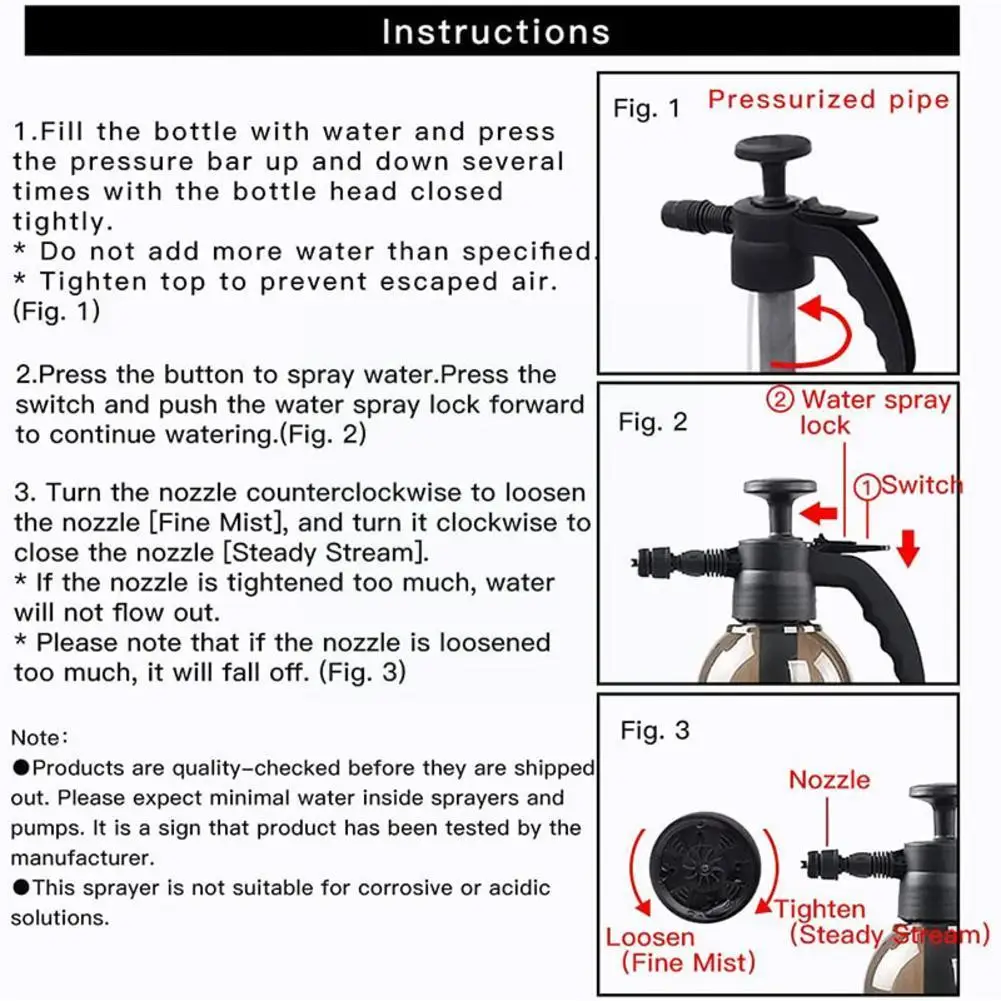 Instructions

1.Fill the bottle with water and press the pressure bar up and down several times with the bottle head closed tightly.
* Do not add more water than specified.
* Tighten top to prevent escaped air. (Fig. 1)

2.Press the button to spray water.Press the switch and push the water spray lock forward to continue watering.(Fig. 2)

3. Turn the nozzle counterclockwise to loosen the nozzle [Fine Mist], and turn it clockwise to close the nozzle [Steady Stream].
* If the nozzle is tightened too much, water will not flow out.
* Please note that if the nozzle is loosened too much, it will fall off. (Fig. 3)

Note:
●Products are quality-checked before they are shipped out. Please expect minimal water inside sprayers and pumps. It is a sign that product has been tested by the manufacturer.
●This sprayer is not suitable for corrosive or acidic solutions.

Fig. 1 Pressurized pipe

Fig. 2 ② Water spray lock ①Switch

Fig. 3 Nozzle Loosen (Fine Mist) Tighten (Steady Stream)