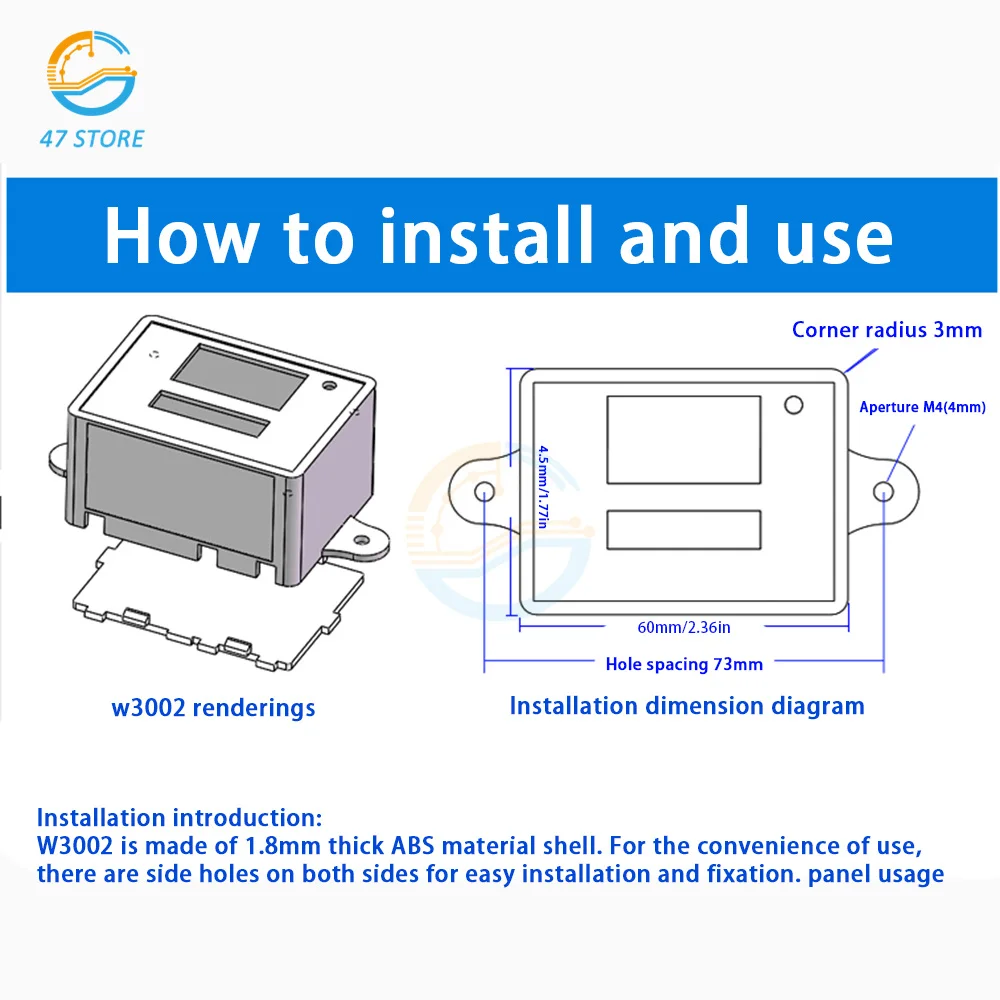 47 STORE

How to install and use

Corner radius 3mm

Aperture M4(4mm)

4.5mm/1.77in

60mm/2.36in

Hole spacing 73mm

w3002 renderings

Installation dimension diagram

Installation introduction:
W3002 is made of 1.8mm thick ABS material shell. For the convenience of use, there are side holes on both sides for easy installation and fixation. panel usage