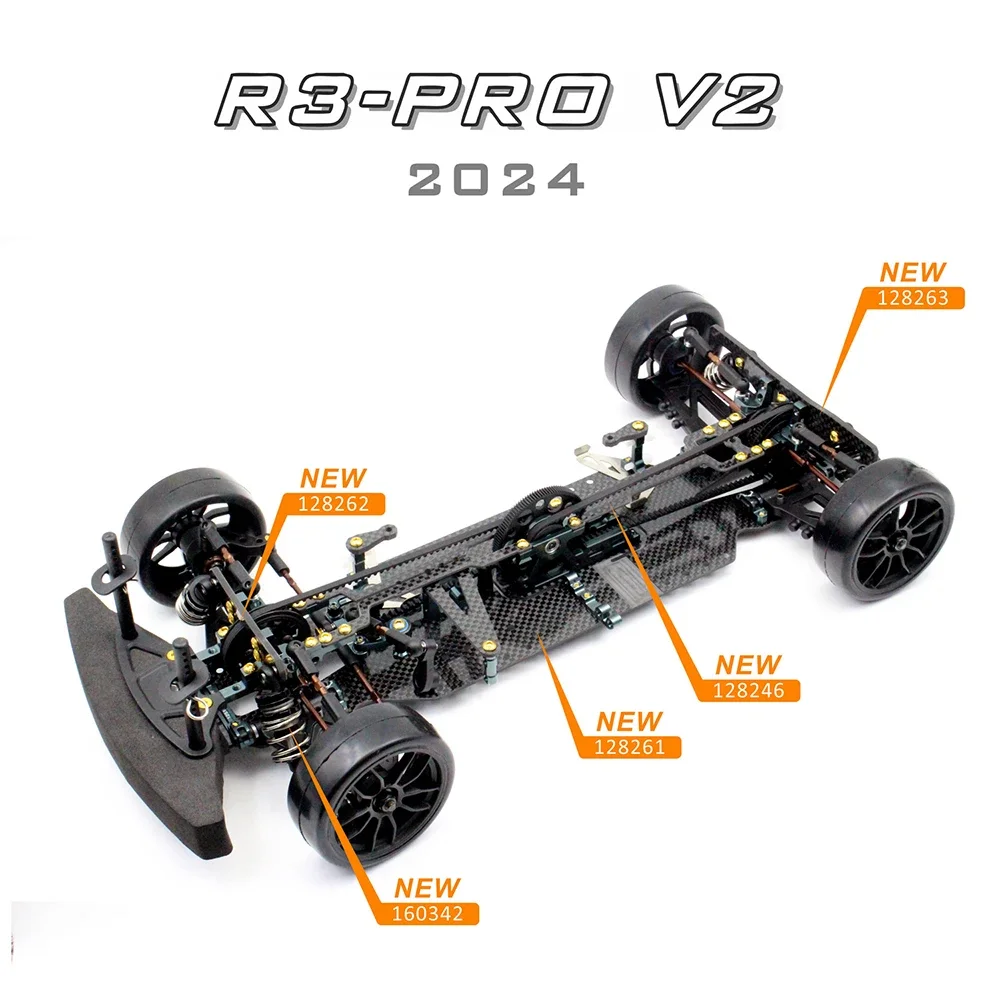 R3-PRO V2
2024

NEW
128263

NEW
128262

NEW
128246

NEW
128261

NEW
160342