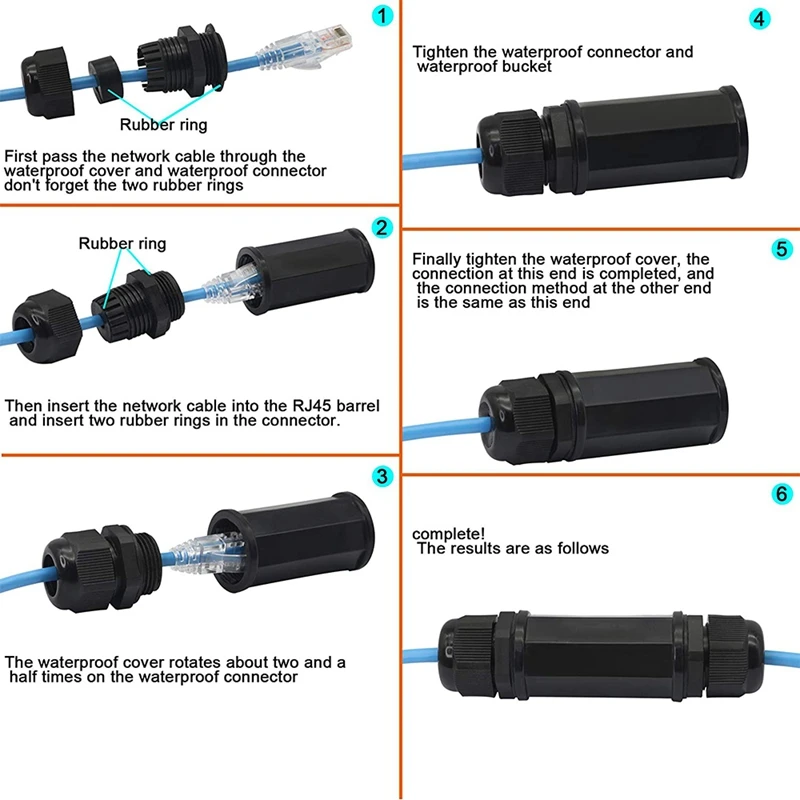 1

Rubber ring

First pass the network cable through the waterproof cover and waterproof connector don't forget the two rubber rings

2

Rubber ring

Then insert the network cable into the RJ45 barrel and insert two rubber rings in the connector.

3

The waterproof cover rotates about two and a half times on the waterproof connector

4

Tighten the waterproof connector and waterproof bucket

5

Finally tighten the waterproof cover, the connection at this end is completed, and the connection method at the other end is the same as this end

6

complete!
The results are as follows