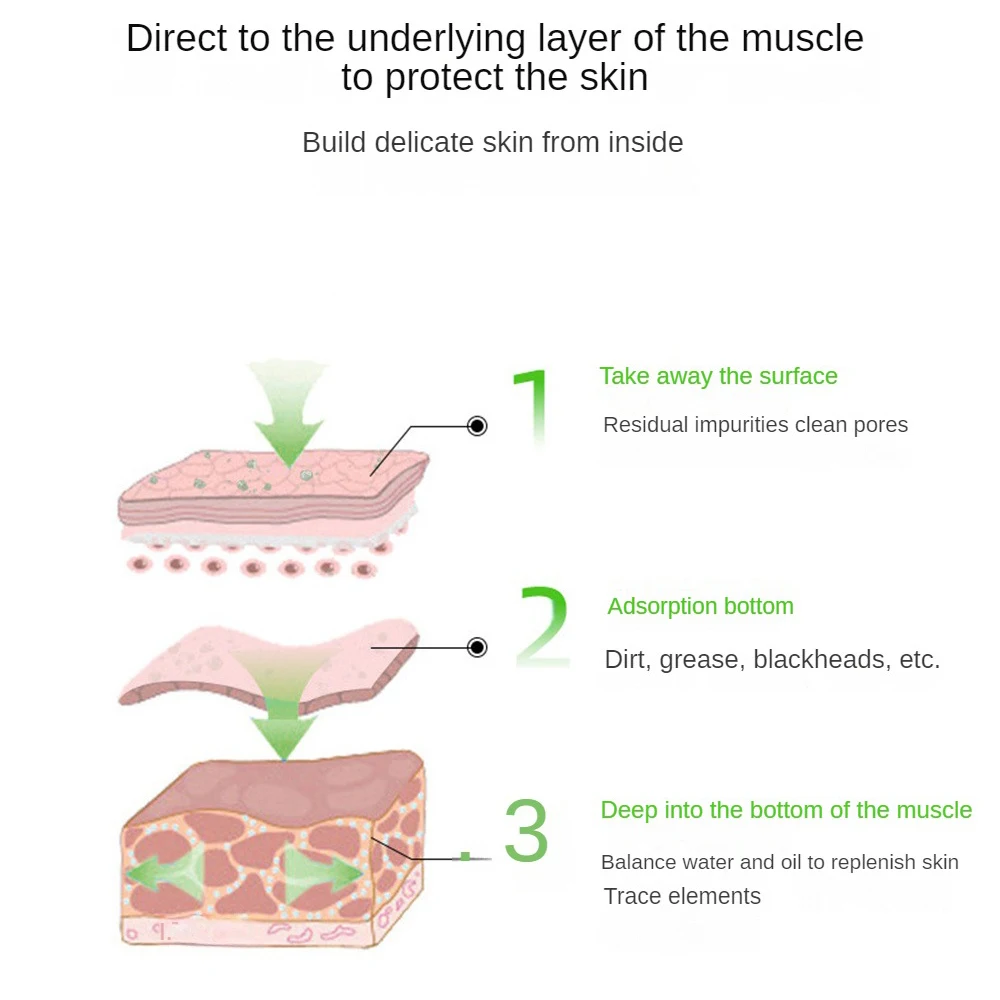 Direct to the underlying layer of the muscle to protect the skin

Build delicate skin from inside

1

Take away the surface

Residual impurities clean pores

2

Adsorption bottom

Dirt, grease, blackheads, etc.

3

Deep into the bottom of the muscle

Balance water and oil to replenish skin

Trace elements