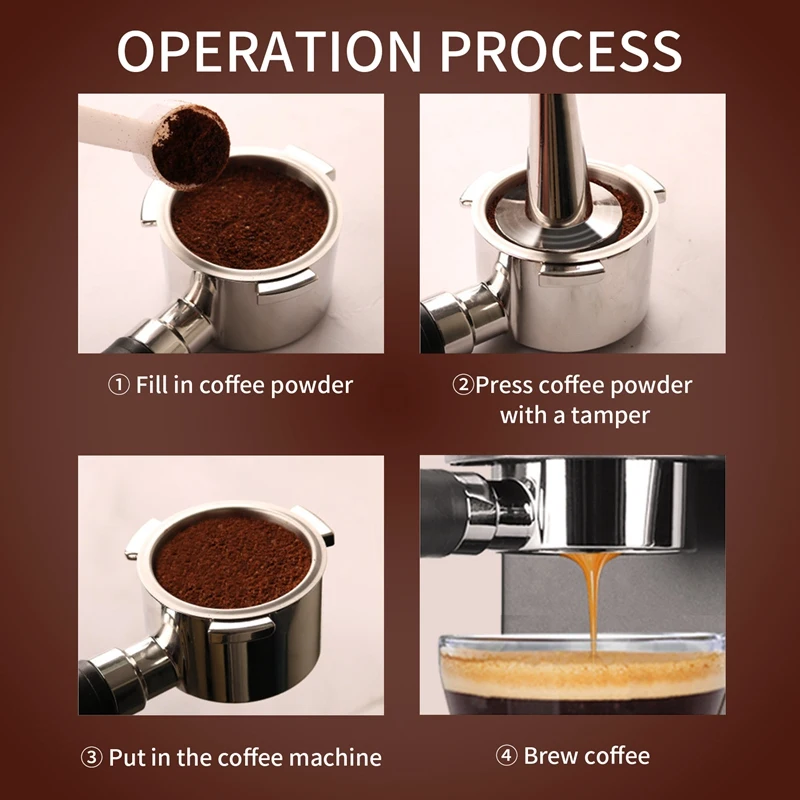 OPERATION PROCESS

① Fill in coffee powder

②Press coffee powder with a tamper

③ Put in the coffee machine

④ Brew coffee