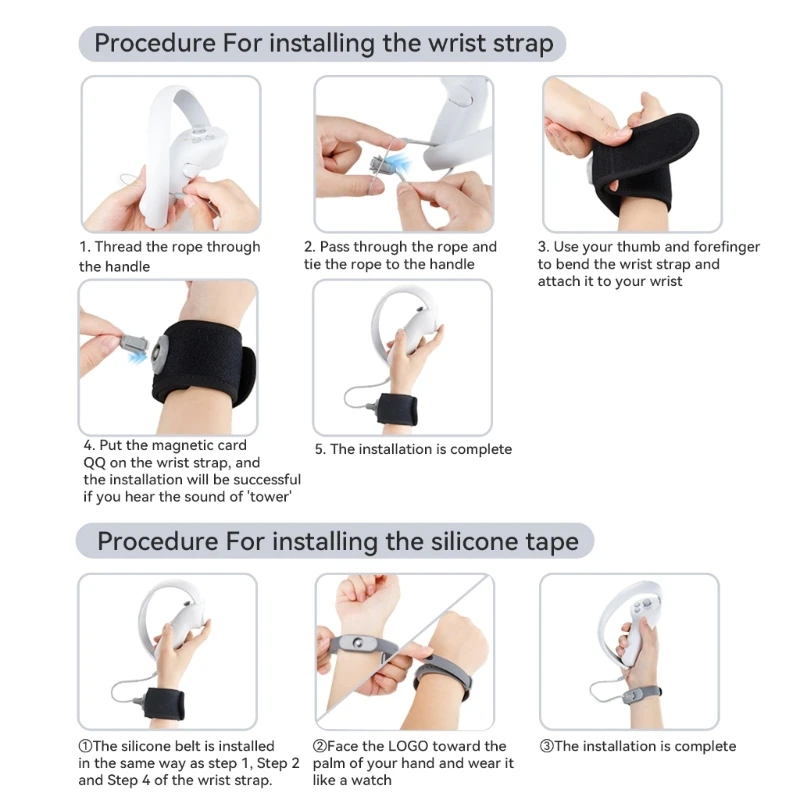 Procedure For installing the wrist strap

1. Thread the rope through the handle

2. Pass through the rope and tie the rope to the handle

3. Use your thumb and forefinger to bend the wrist strap and attach it to your wrist

4. Put the magnetic card QQ on the wrist strap, and the installation will be successful if you hear the sound of 'tower'

5. The installation is complete

Procedure For installing the silicone tape

①The silicone belt is installed in the same way as step 1, Step 2 and Step 4 of the wrist strap.

②Face the LOGO toward the palm of your hand and wear it like a watch

③The installation is complete