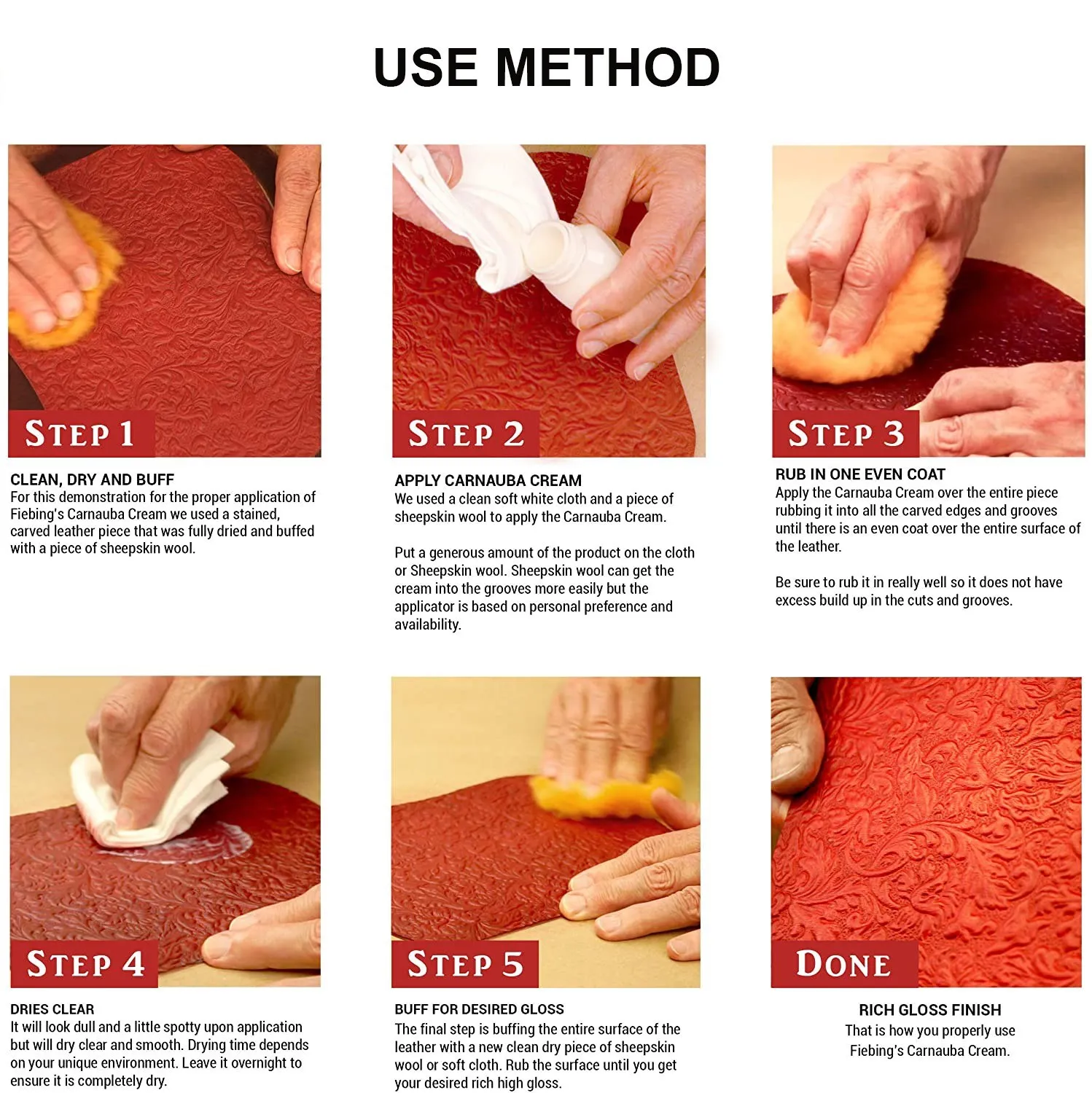 USE METHOD

STEP 1

CLEAN, DRY AND BUFF
For this demonstration for the proper application of Fiebing's Carnauba Cream we used a stained, carved leather piece that was fully dried and buffed with a piece of sheepskin wool.

STEP 2

APPLY CARNAUBA CREAM
We used a clean soft white cloth and a piece of sheepskin wool to apply the Carnauba Cream.

Put a generous amount of the product on the cloth or Sheepskin wool. Sheepskin wool can get the cream into the grooves more easily but the applicator is based on personal preference and availability.

STEP 3

RUB IN ONE EVEN COAT
Apply the Carnauba Cream over the entire piece rubbing it into all the carved edges and grooves until there is an even coat over the entire surface of the leather.

Be sure to rub it in really well so it does not have excess build up in the cuts and grooves.

STEP 4

DRIES CLEAR
It will look dull and a little spotty upon application but will dry clear and smooth. Drying time depends on your unique environment. Leave it overnight to ensure it is completely dry.

STEP 5

BUFF FOR DESIRED GLOSS
The final step is buffing the entire surface of the leather with a new clean dry piece of sheepskin wool or soft cloth. Rub the surface until you get your desired rich high gloss.

DONE

RICH GLOSS FINISH
That is how you properly use Fiebing's Carnauba Cream.