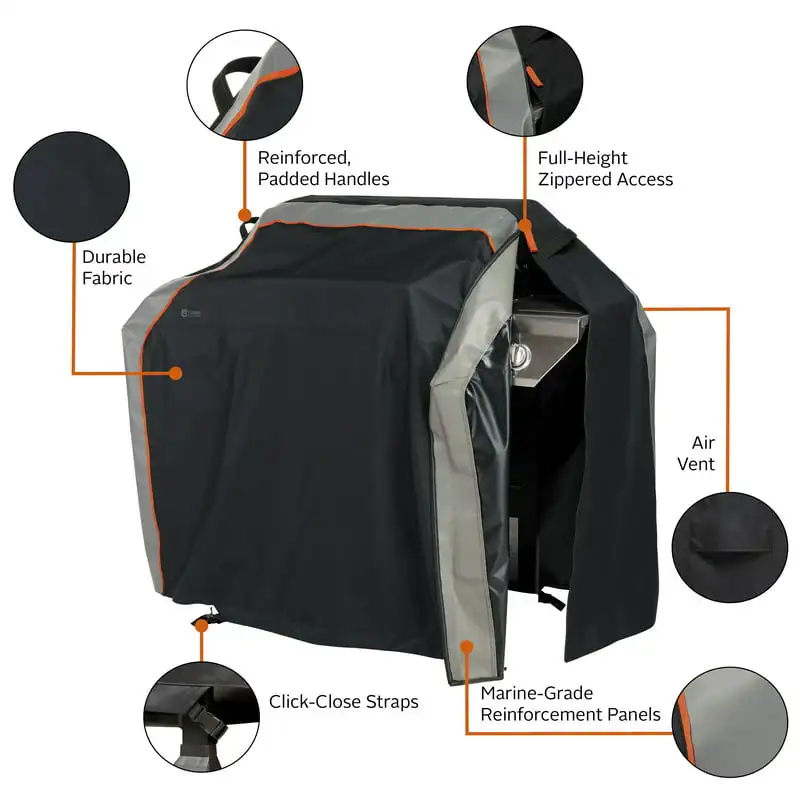 Reinforced, Padded Handles

Full-Height Zippered Access

Durable Fabric

Air Vent

Click-Close Straps

Marine-Grade Reinforcement Panels