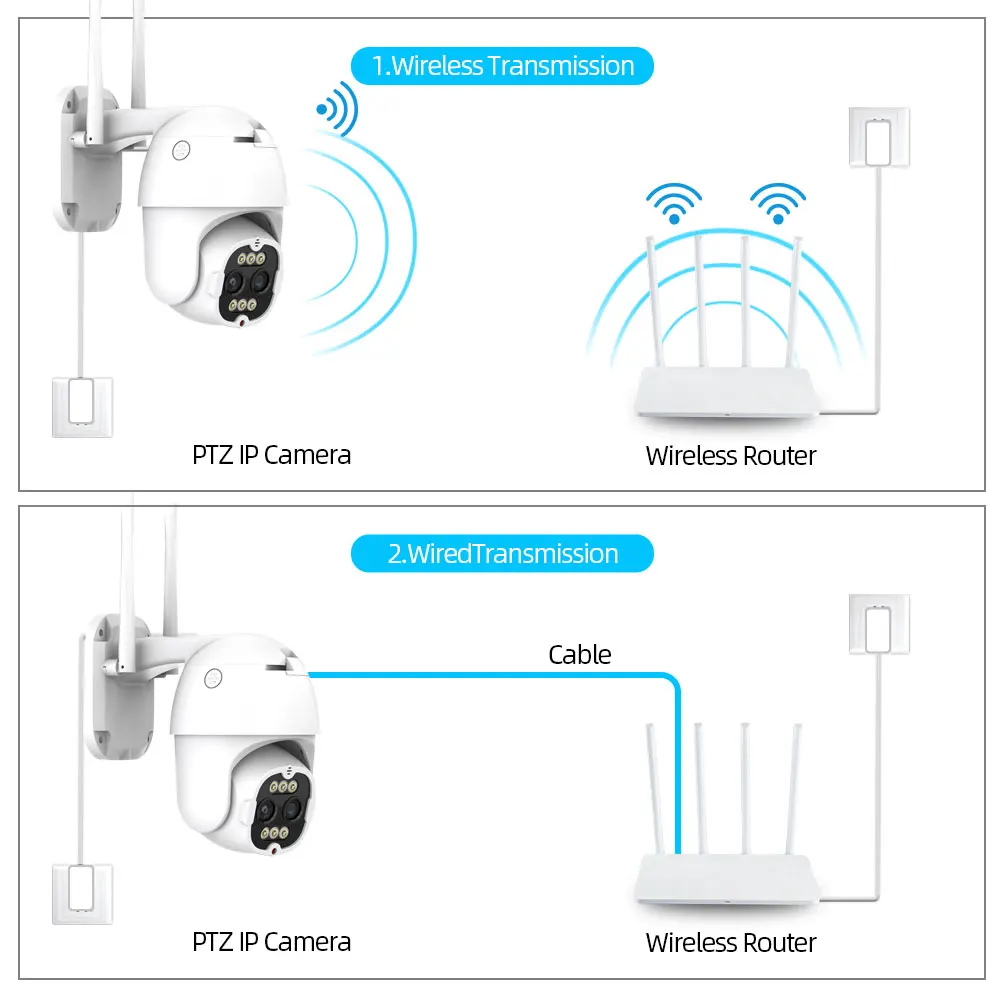 1.Wireless Transmission

PTZ IP Camera

Wireless Router

2.WiredTransmission

Cable

PTZ IP Camera

Wireless Router