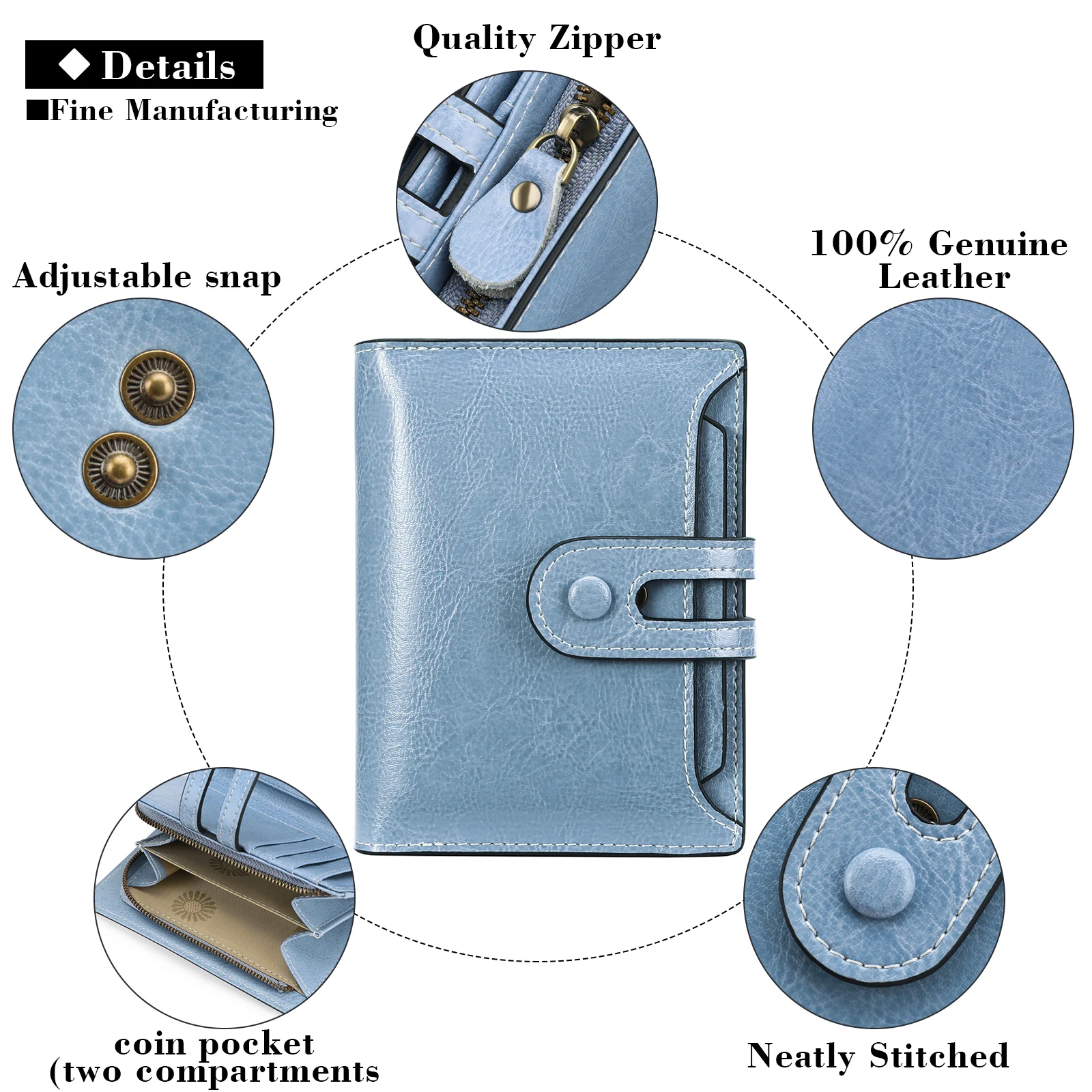 ◆ Details
■Fine Manufacturing

Quality Zipper

Adjustable snap

100% Genuine Leather

coin pocket (two compartments

Neatly Stitched