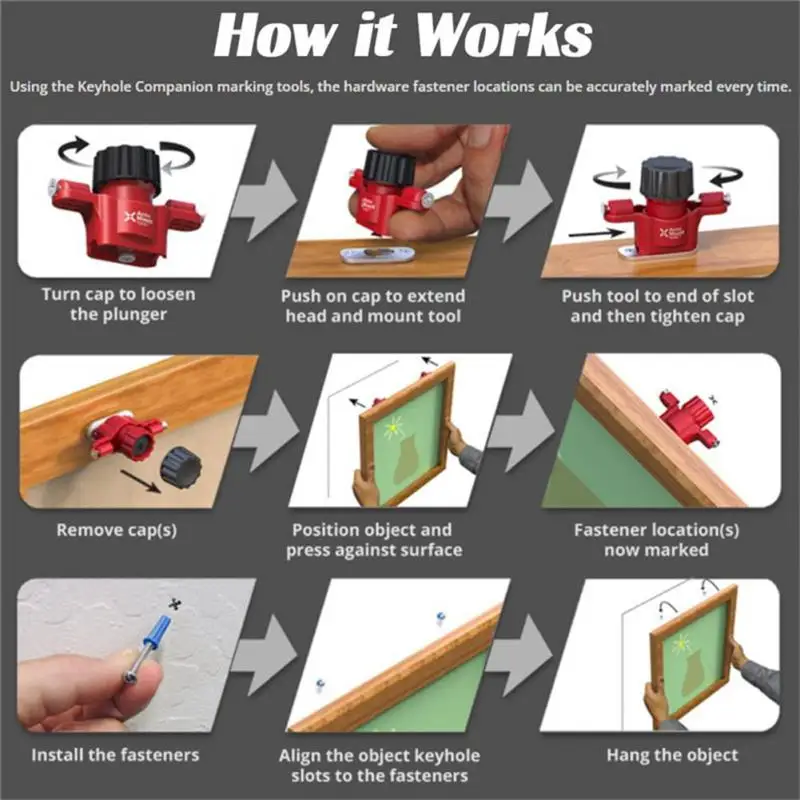 How it Works

Using the Keyhole Companion marking tools, the hardware fastener locations can be accurately marked every time.

Turn cap to loosen the plunger

Push on cap to extend head and mount tool

Push tool to end of slot and then tighten cap

Remove cap(s)

Position object and press against surface

Fastener location(s) now marked

Install the fasteners

Align the object keyhole slots to the fasteners

Hang the object