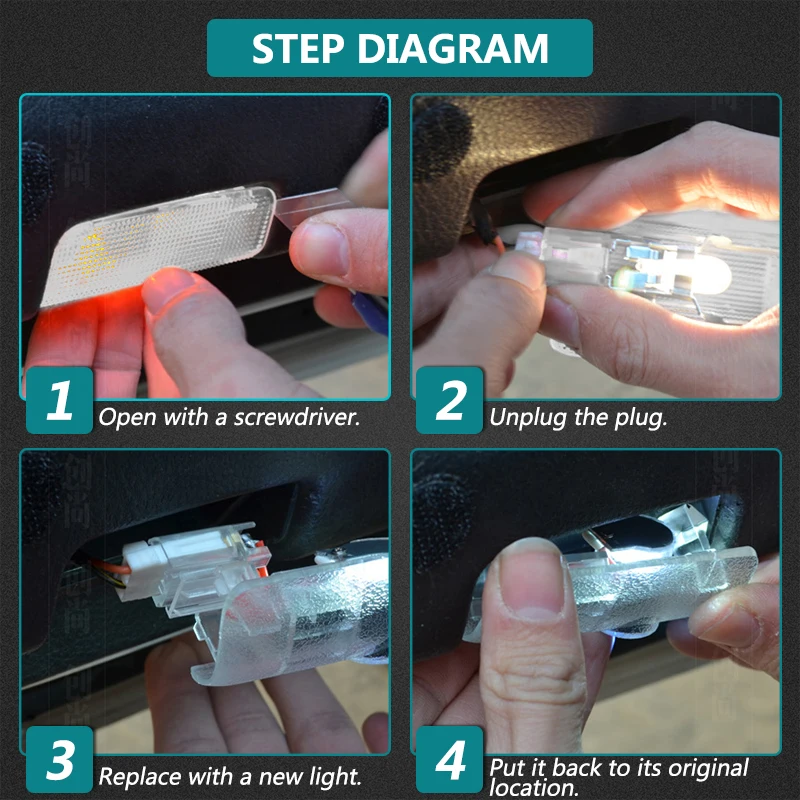 STEP DIAGRAM

1 Open with a screwdriver.

2 Unplug the plug.

3 Replace with a new light.

4 Put it back to its original location.