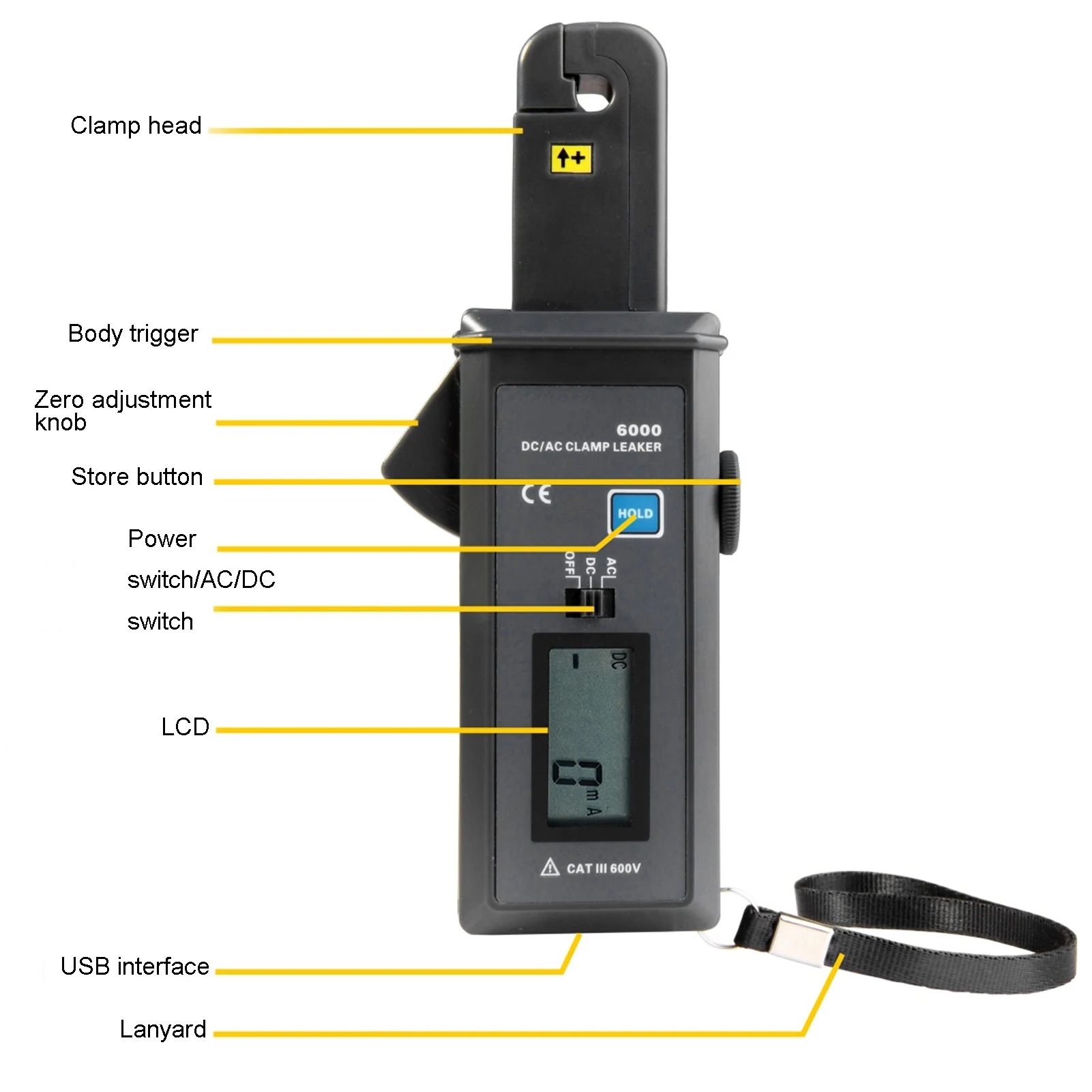 Clamp head

Body trigger

Zero adjustment knob

Store button

Power switch/AC/DC switch

LCD

USB interface

Lanyard

6000
DC/AC CLAMP LEAKER

CE

HOLD

OFF DC AC

DC

mA

CAT III 600V