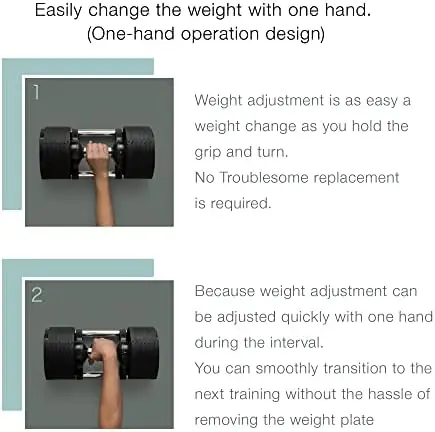 Easily change the weight with one hand.
(One-hand operation design)

1

Weight adjustment is as easy a weight change as you hold the grip and turn.
No Troublesome replacement is required.

2

Because weight adjustment can be adjusted quickly with one hand during the interval.
You can smoothly transition to the next training without the hassle of removing the weight plate