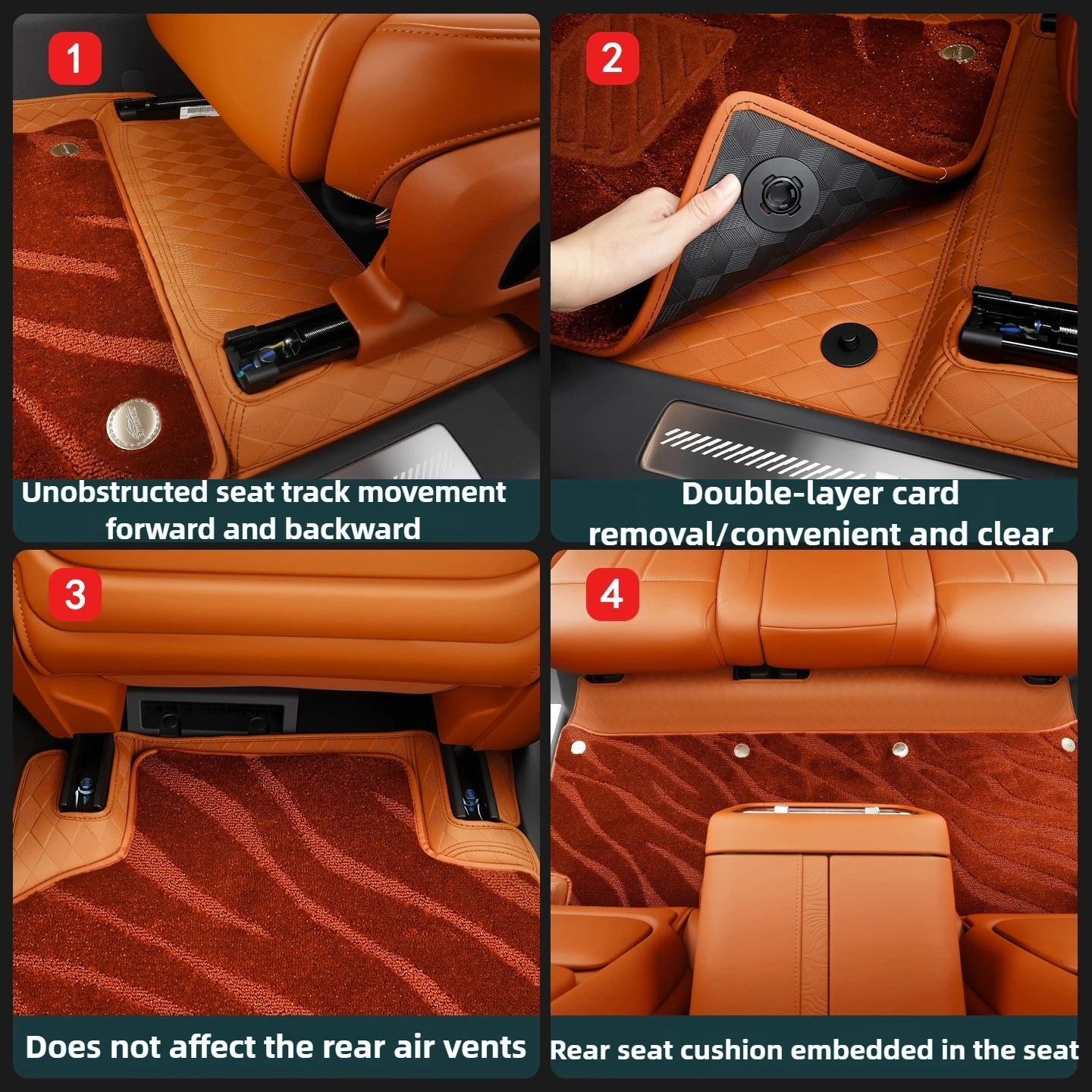 1

Unobstructed seat track movement forward and backward

2

Double-layer card removal/convenient and clear

3

Does not affect the rear air vents

4

Rear seat cushion embedded in the seat