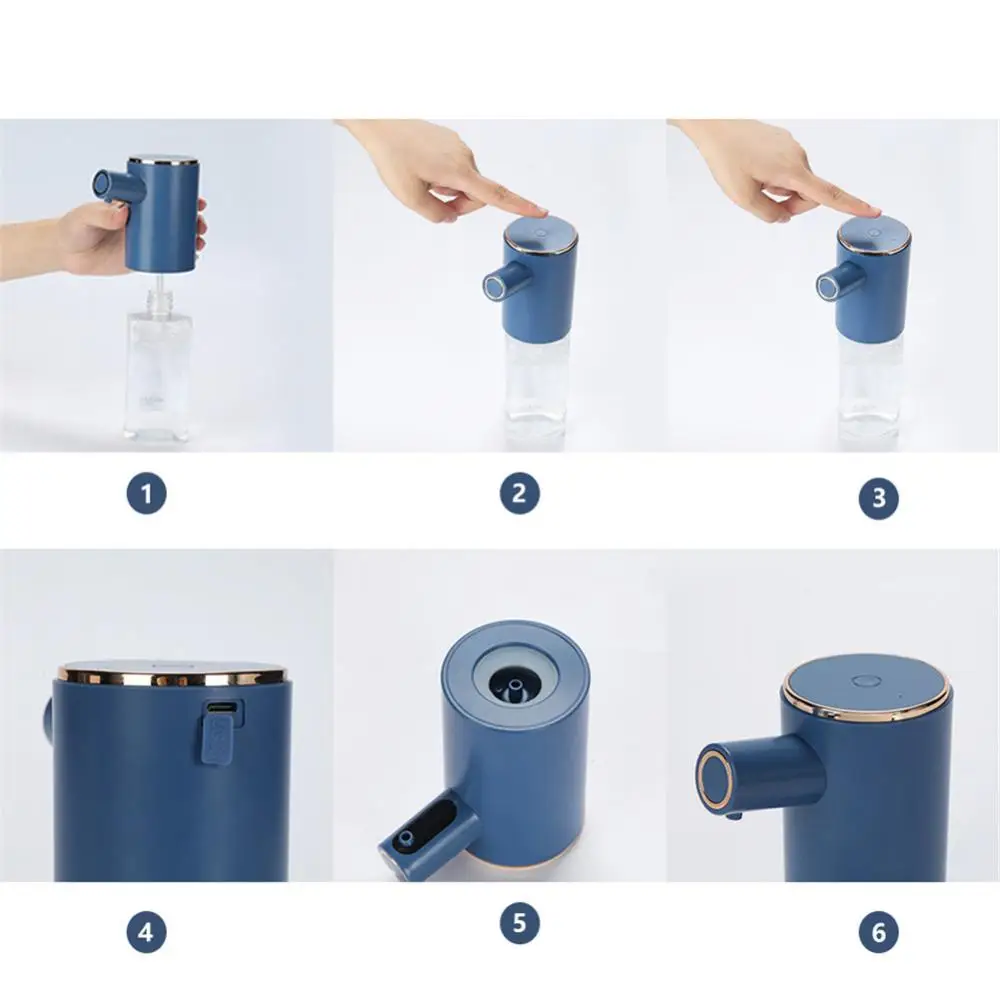 1

2

3

4

5

6