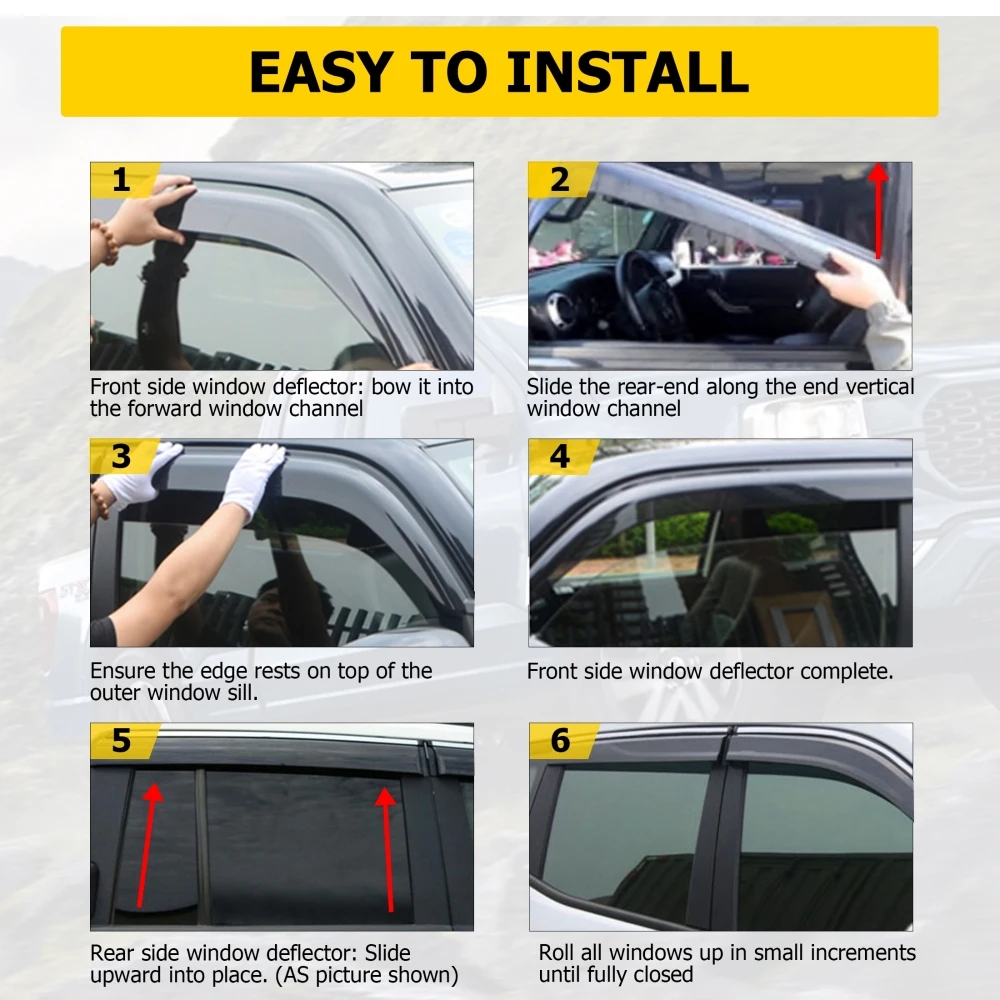 EASY TO INSTALL

1

Front side window deflector: bow it into the forward window channel

2

Slide the rear-end along the end vertical window channel

3

Ensure the edge rests on top of the outer window sill.

4

Front side window deflector complete.

5

Rear side window deflector: Slide upward into place. (AS picture shown)

6

Roll all windows up in small increments until fully closed