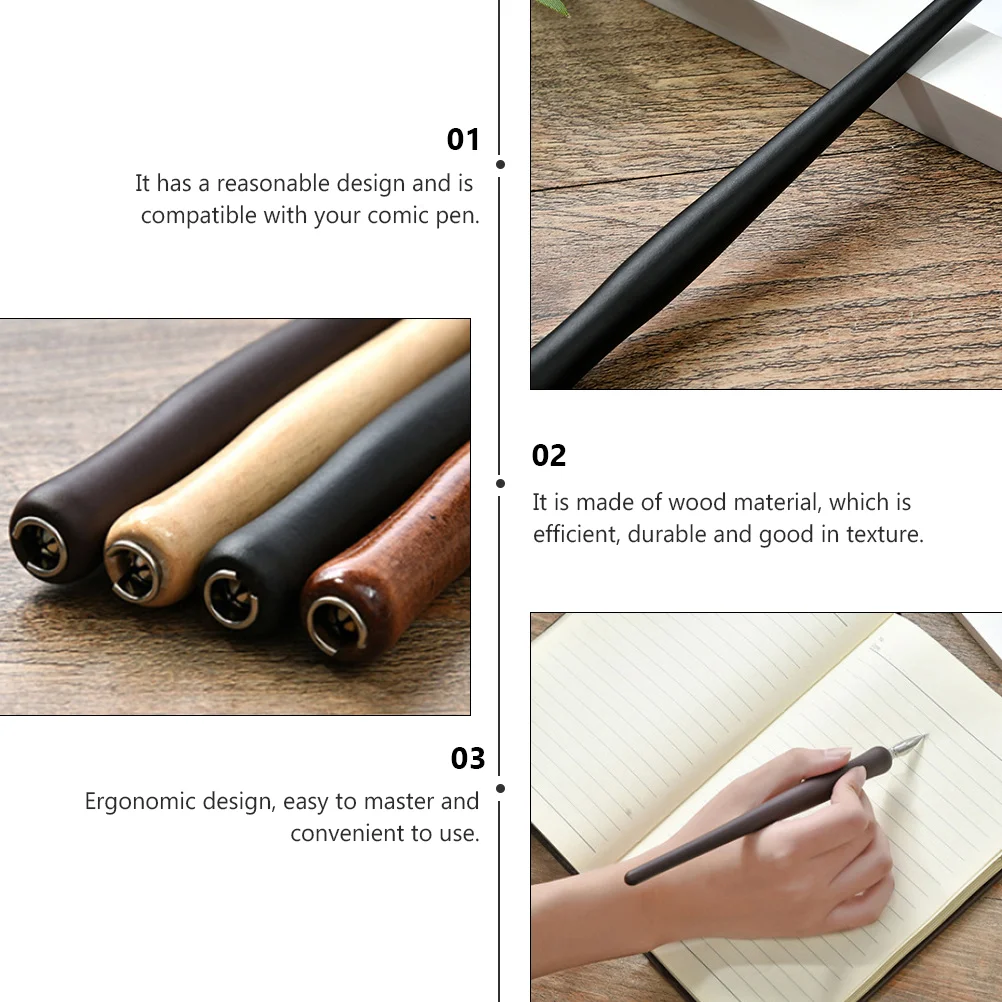 01

It has a reasonable design and is compatible with your comic pen.

02

It is made of wood material, which is efficient, durable and good in texture.

03

Ergonomic design, easy to master and convenient to use.