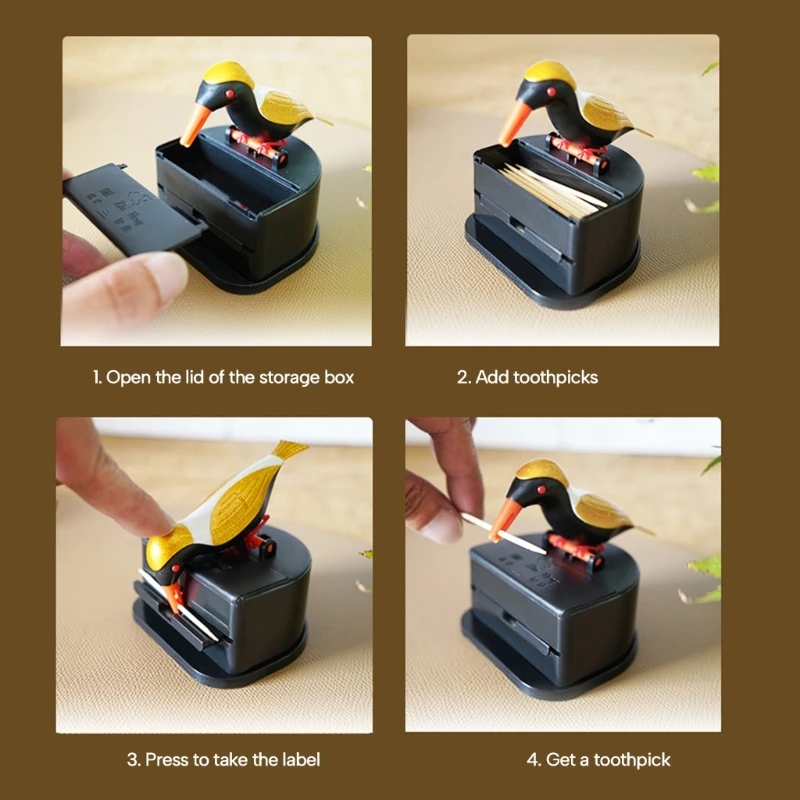 1. Open the lid of the storage box

2. Add toothpicks

3. Press to take the label

4. Get a toothpick