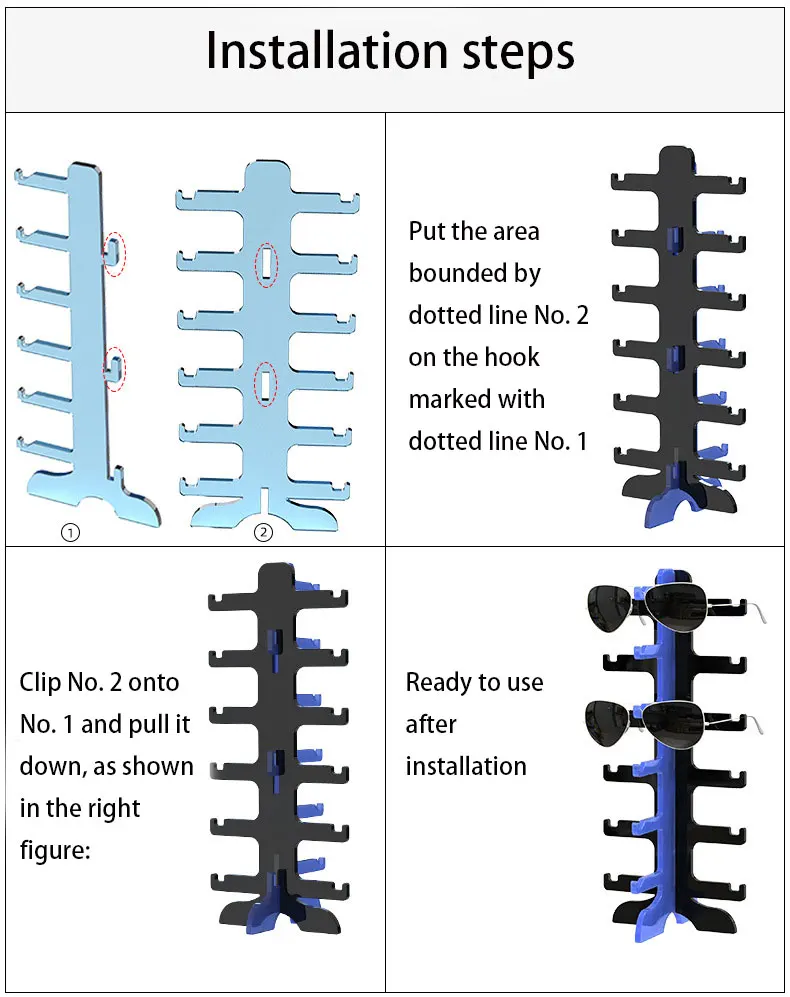 Installation steps

①

②

Put the area bounded by dotted line No. 2 on the hook marked with dotted line No. 1

Clip No. 2 onto No. 1 and pull it down, as shown in the right figure:

Ready to use after installation