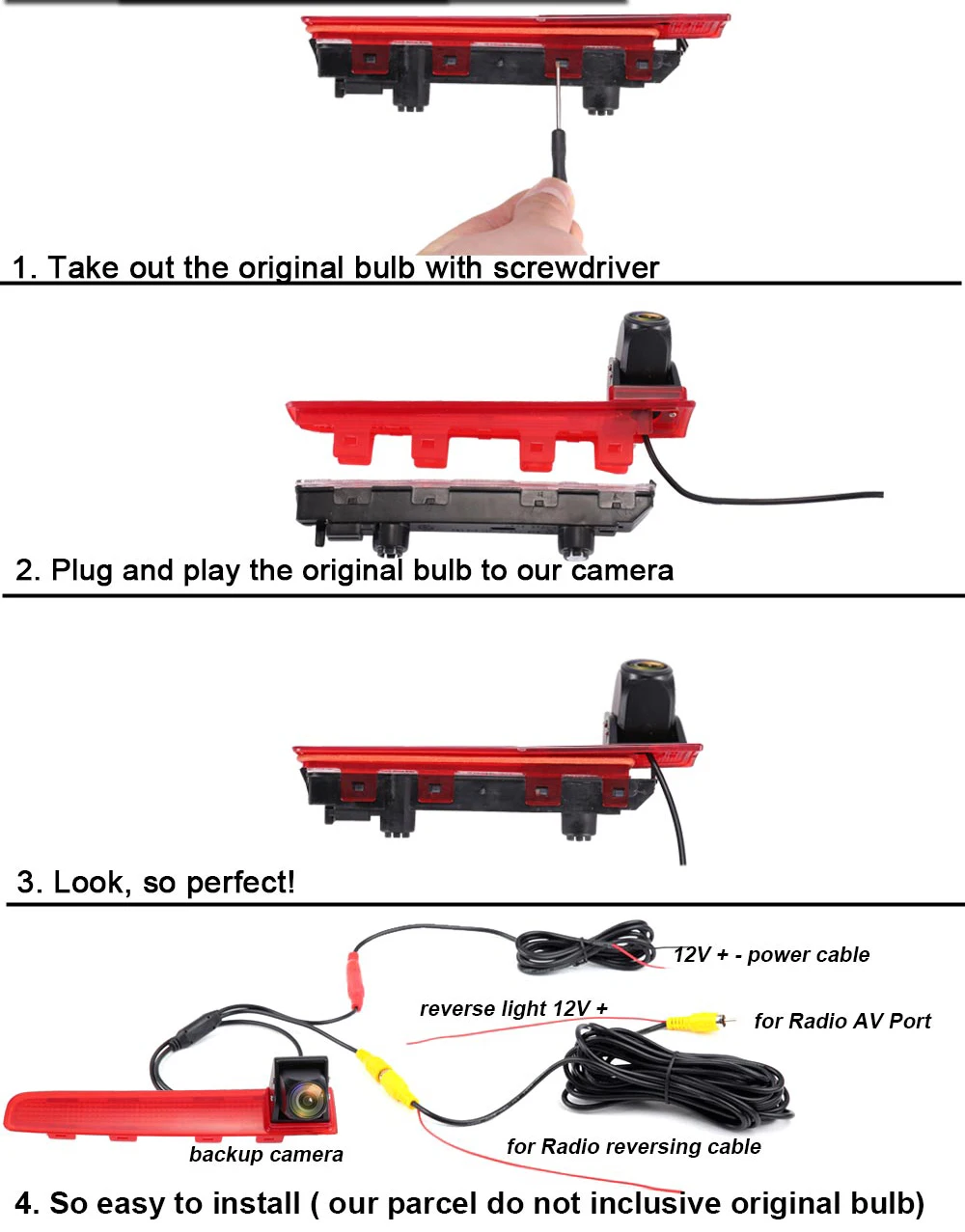 1. Take out the original bulb with screwdriver

2. Plug and play the original bulb to our camera

3. Look, so perfect!

12V + - power cable

reverse light 12V +

for Radio AV Port

backup camera

for Radio reversing cable

4. So easy to install ( our parcel do not inclusive original bulb)