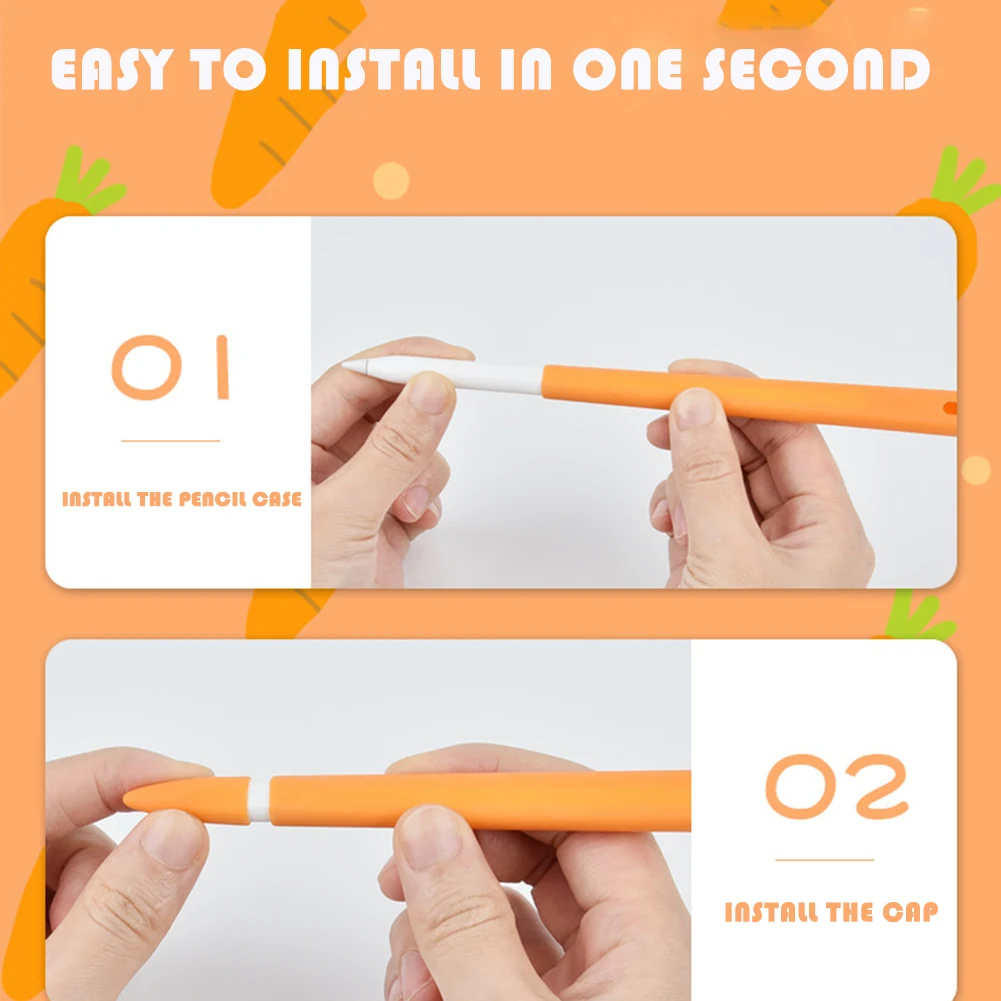 EASY TO INSTALL IN ONE SECOND

01

INSTALL THE PENCIL CASE

02

INSTALL THE CAP