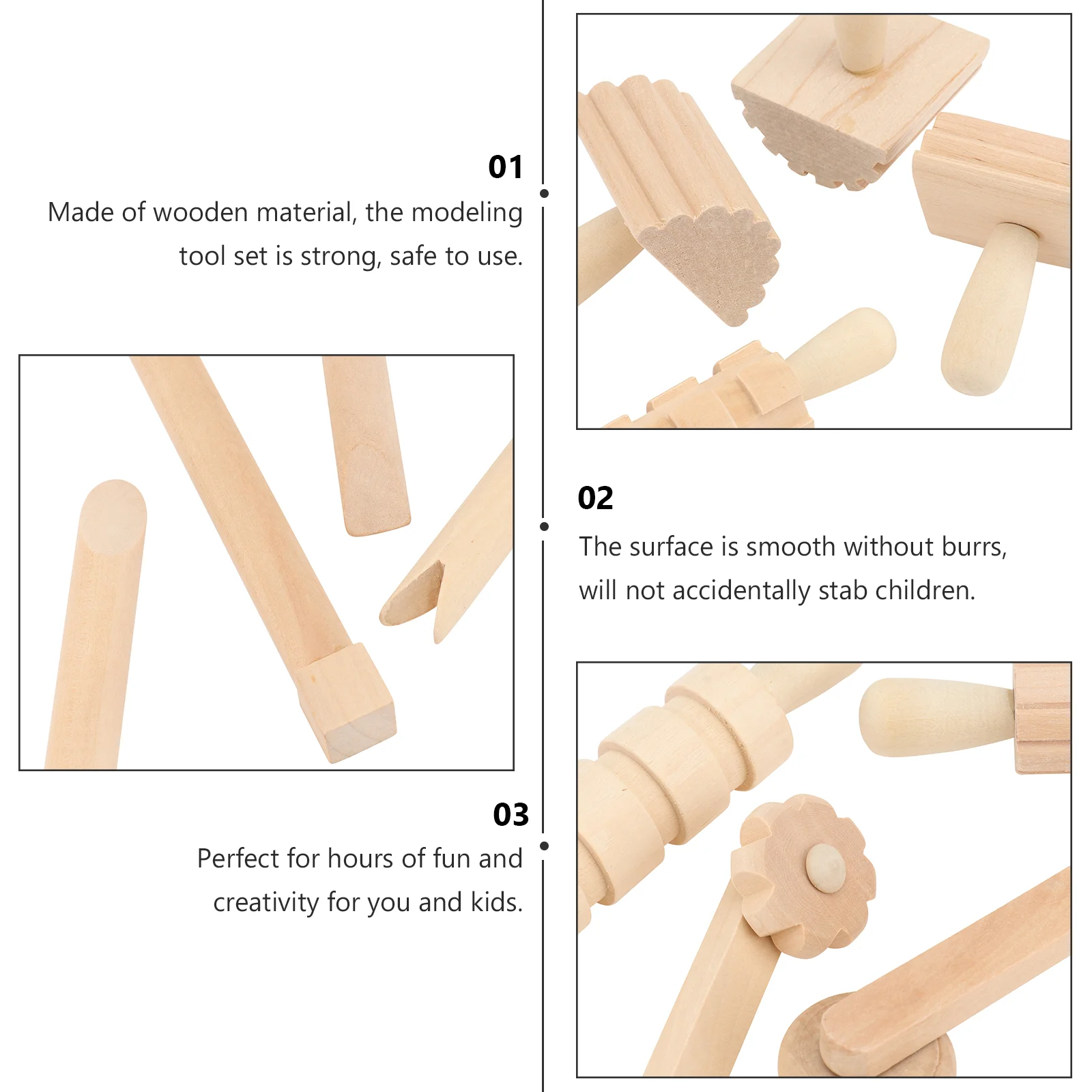 01
Made of wooden material, the modeling tool set is strong, safe to use.

02
The surface is smooth without burrs, will not accidentally stab children.

03
Perfect for hours of fun and creativity for you and kids.