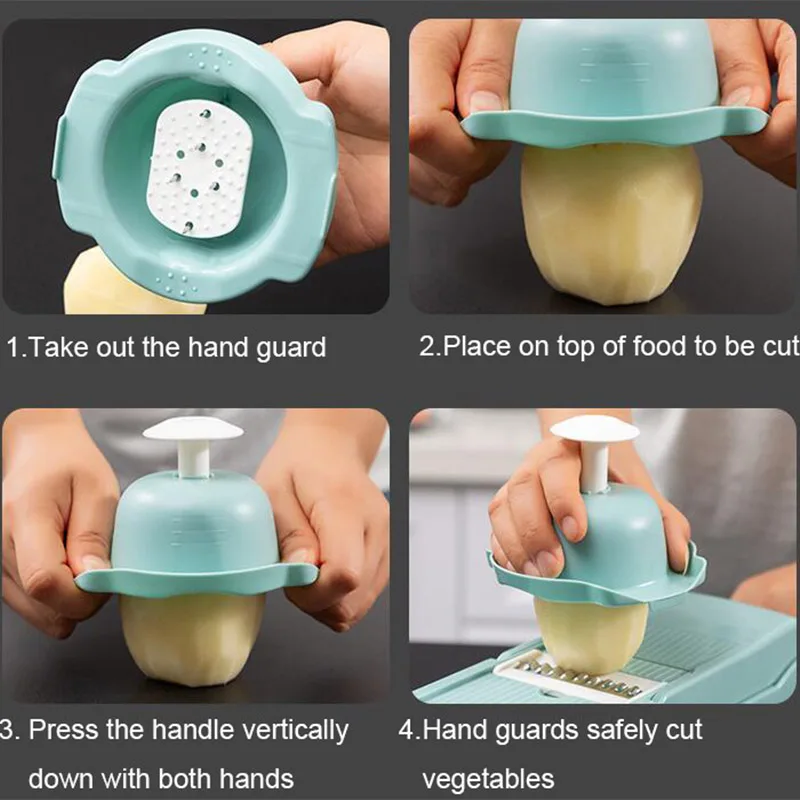 1.Take out the hand guard

2.Place on top of food to be cut

3. Press the handle vertically down with both hands

4.Hand guards safely cut vegetables