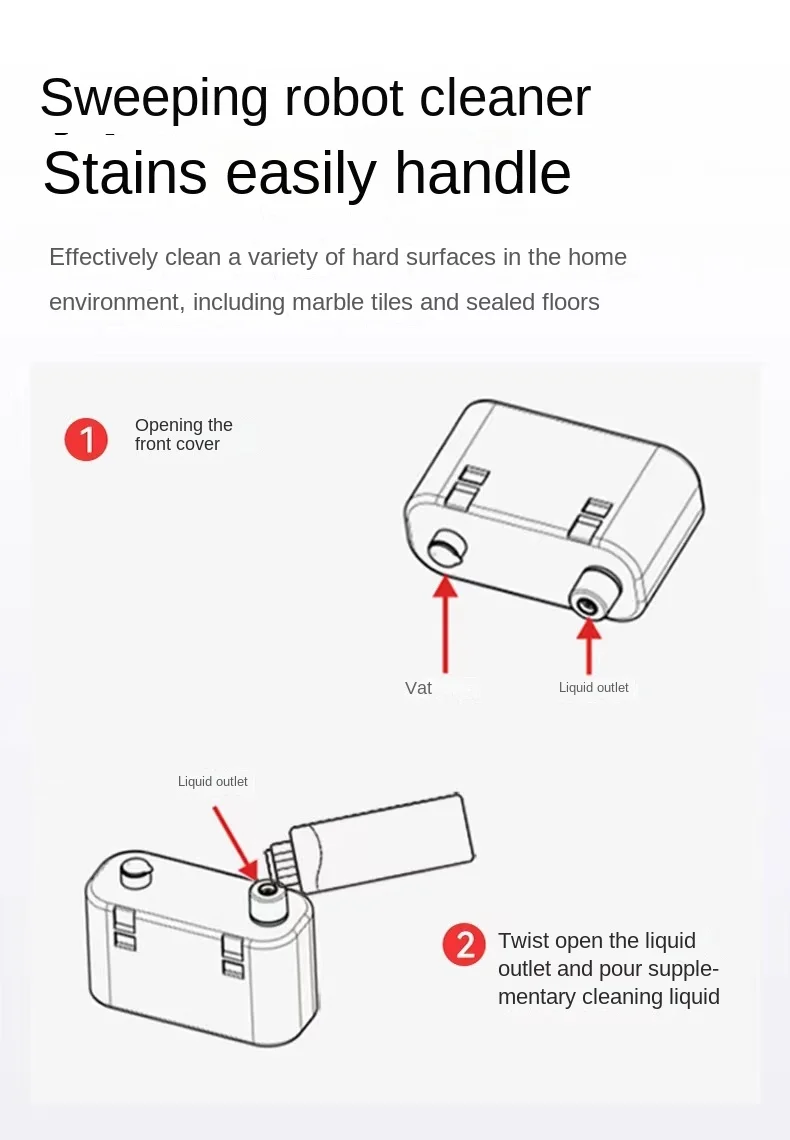 Sweeping robot cleaner
Stains easily handle

Effectively clean a variety of hard surfaces in the home environment, including marble tiles and sealed floors

1 Opening the front cover

Vat

Liquid outlet

Liquid outlet

2 Twist open the liquid outlet and pour supplementary cleaning liquid