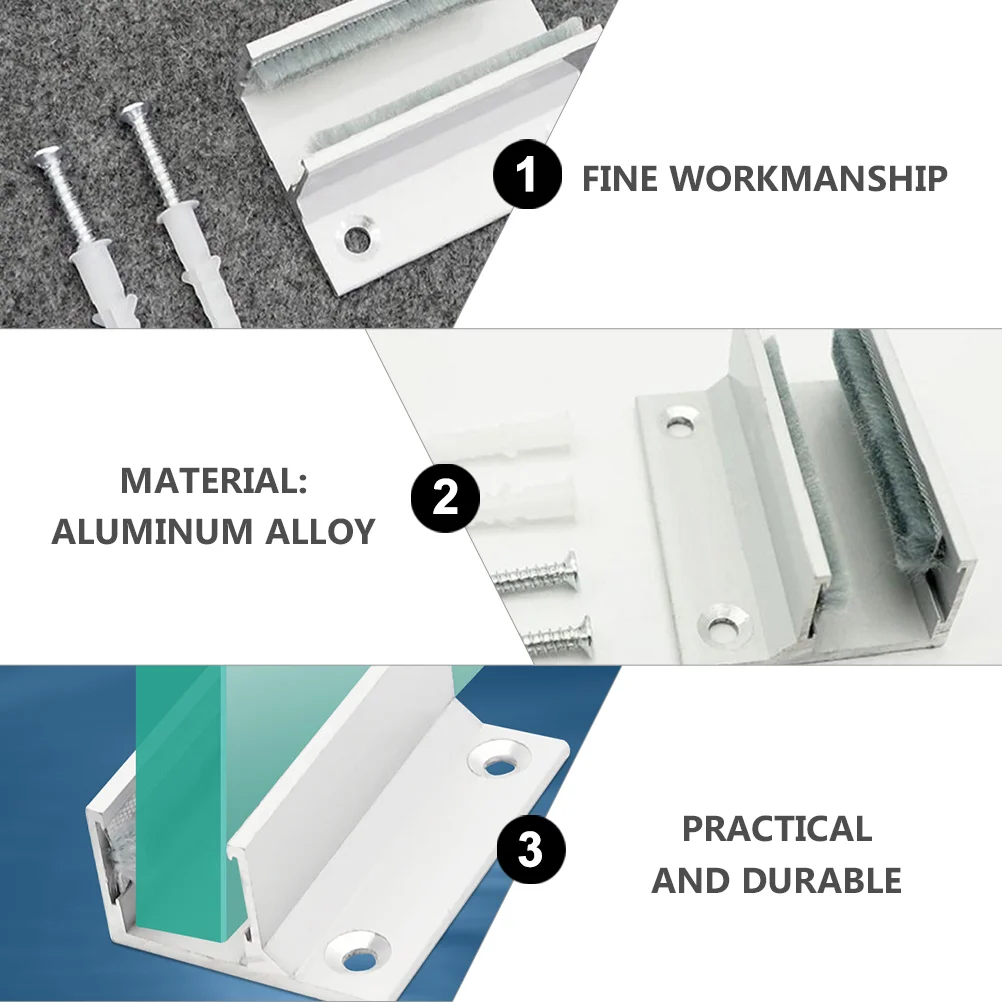 1 FINE WORKMANSHIP

MATERIAL:
ALUMINUM ALLOY

2

3

PRACTICAL
AND DURABLE