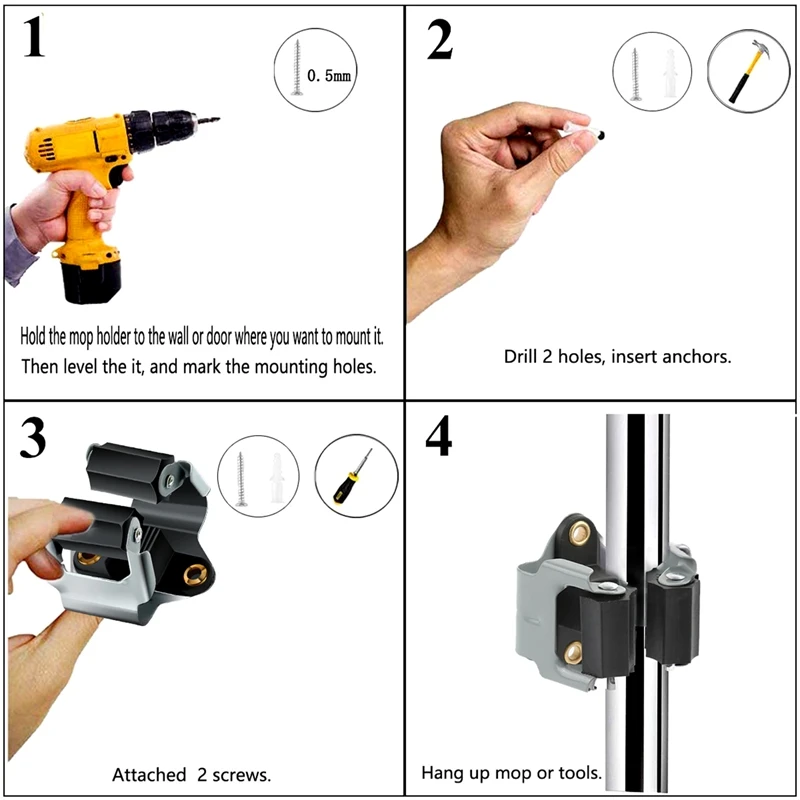 1

0. 5mm

Hold the mop holder to the wall or door where you want to mount it. Then level the it, and mark the mounting holes.

2

Drill 2 holes, insert anchors.

3

Attached 2 screws.

4

Hang up mop or tools.