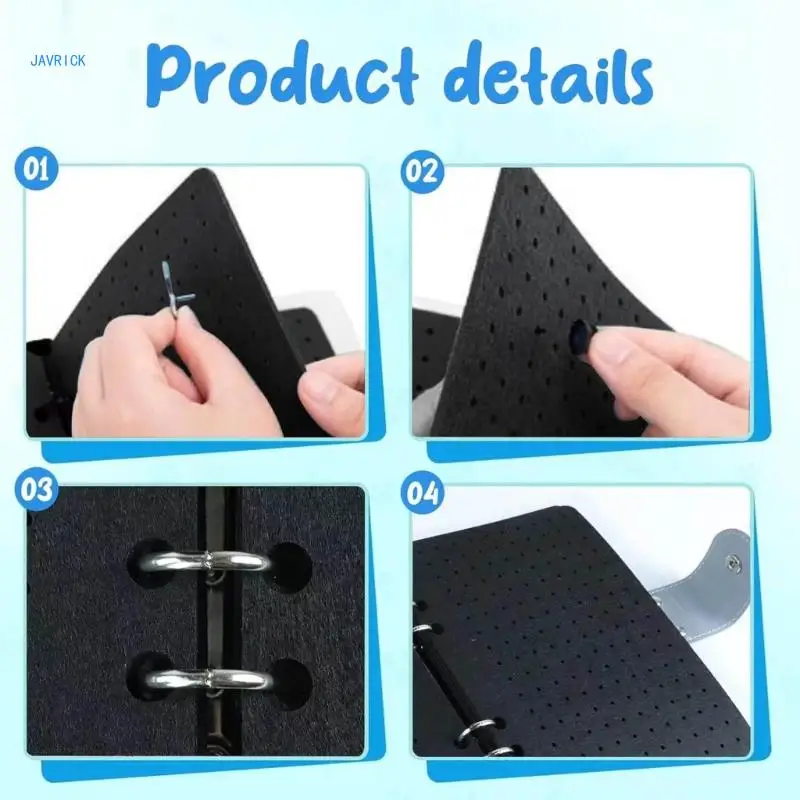 JAVRICK

Product details

01

02

03

04