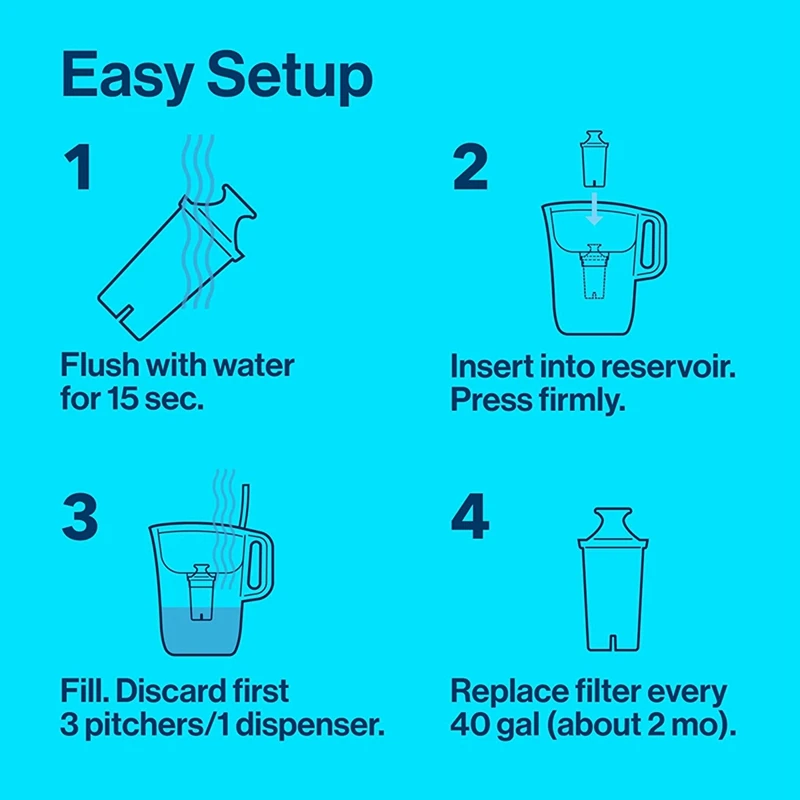 Easy Setup

1

Flush with water for 15 sec.

2

Insert into reservoir. Press firmly.

3

Fill. Discard first 3 pitchers/1 dispenser.

4

Replace filter every 40 gal (about 2 mo).