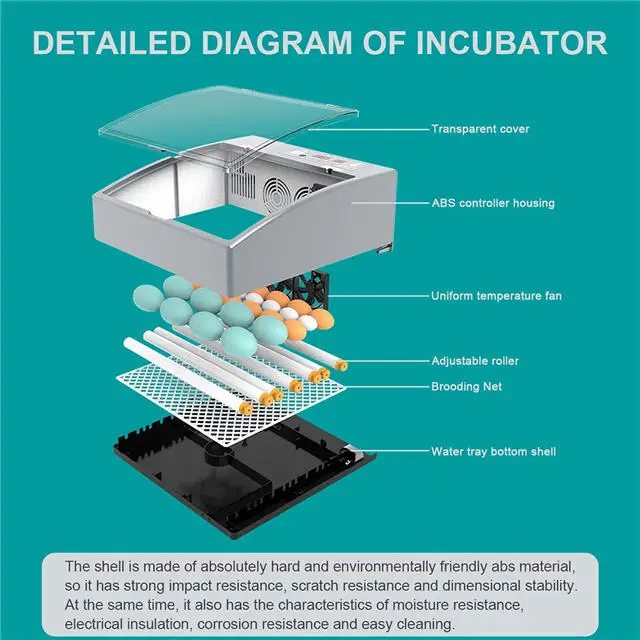 DETAILED DIAGRAM OF INCUBATOR

Transparent cover

ABS controller housing

Uniform temperature fan

Adjustable roller

Brooding Net

Water tray bottom shell

The shell is made of absolutely hard and environmentally friendly abs material, so it has strong impact resistance, scratch resistance and dimensional stability. At the same time, it also has the characteristics of moisture resistance, electrical insulation, corrosion resistance and easy cleaning.