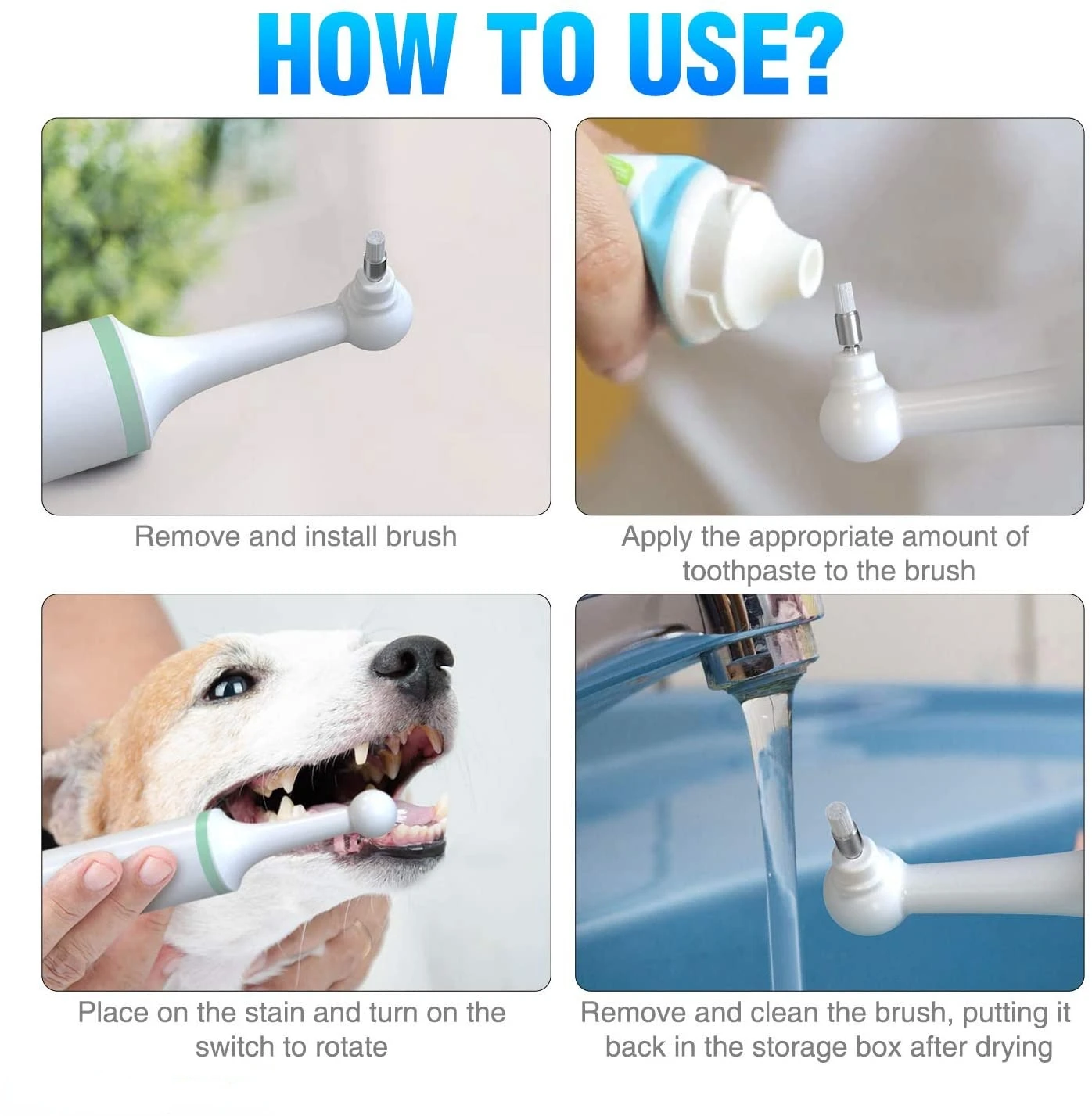 HOW TO USE?

Remove and install brush

Apply the appropriate amount of toothpaste to the brush

Place on the stain and turn on the switch to rotate

Remove and clean the brush, putting it back in the storage box after drying