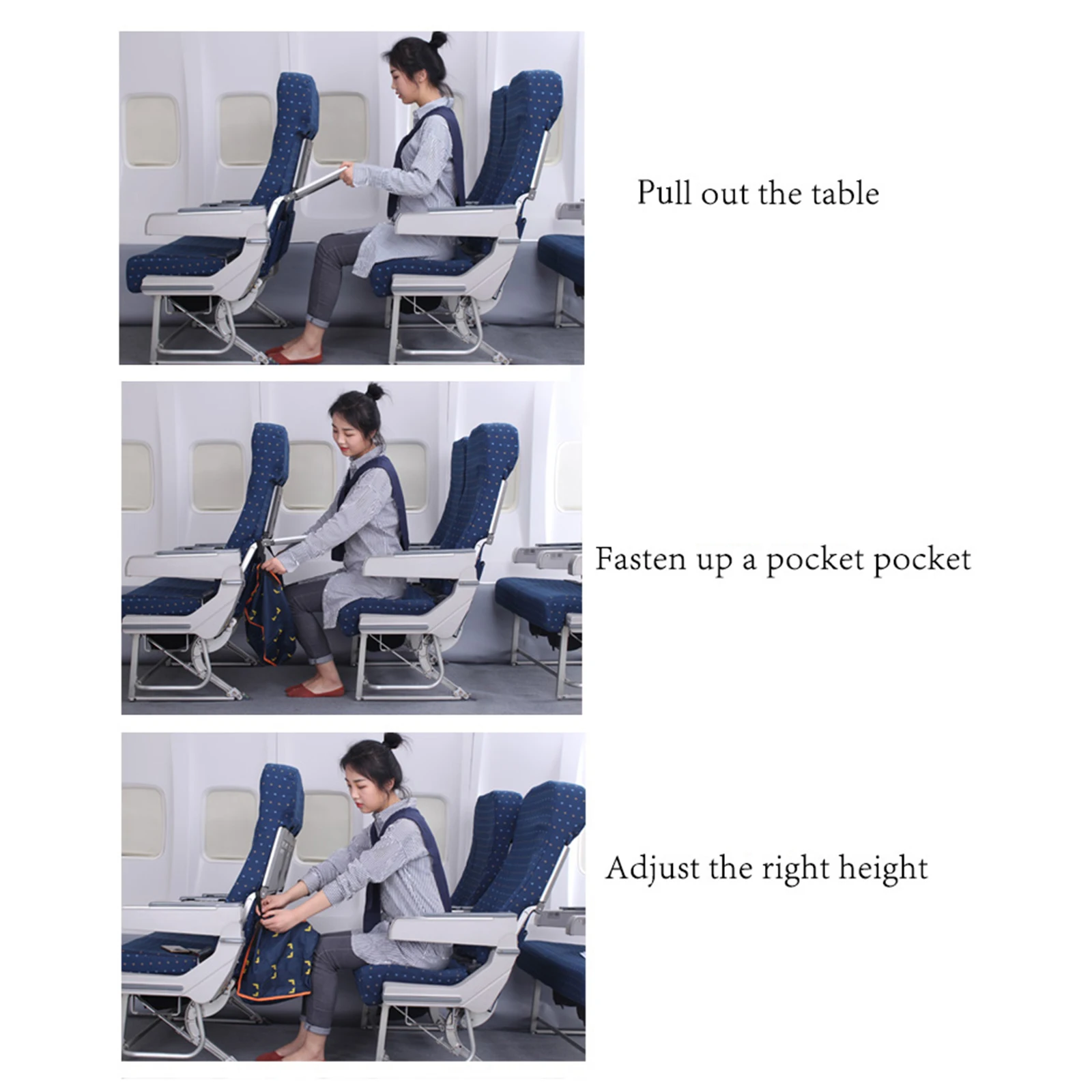 Pull out the table

Fasten up a pocket pocket

Adjust the right height