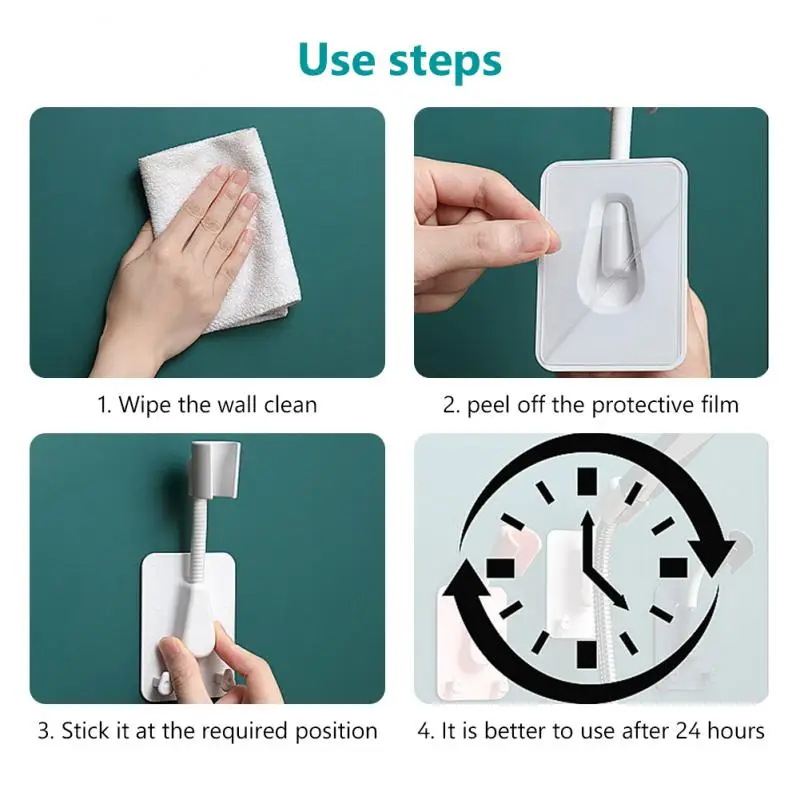 Use steps

1. Wipe the wall clean

2. peel off the protective film

3. Stick it at the required position

4. It is better to use after 24 hours