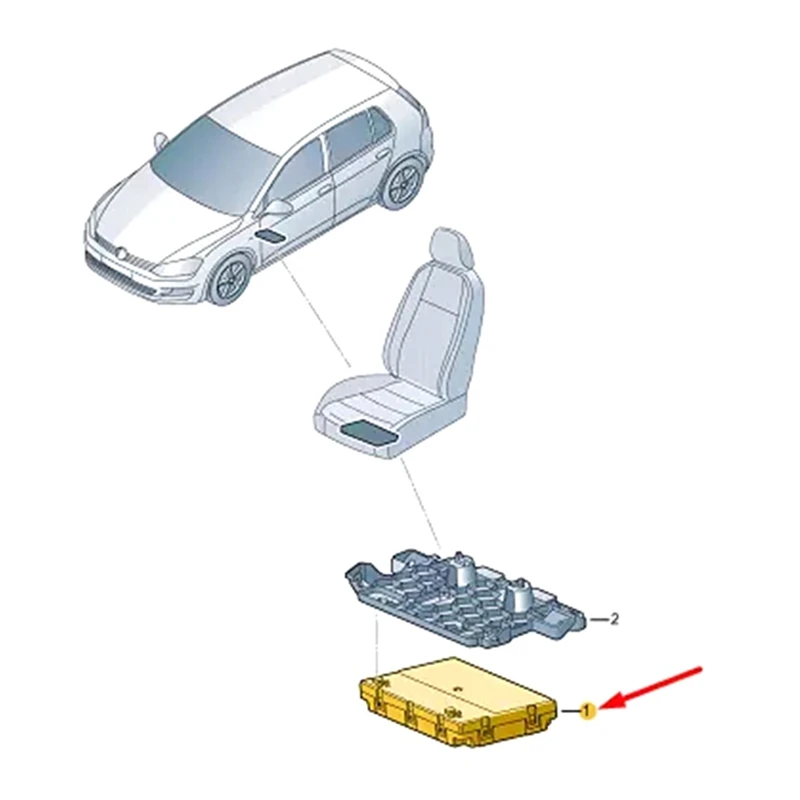 2

1