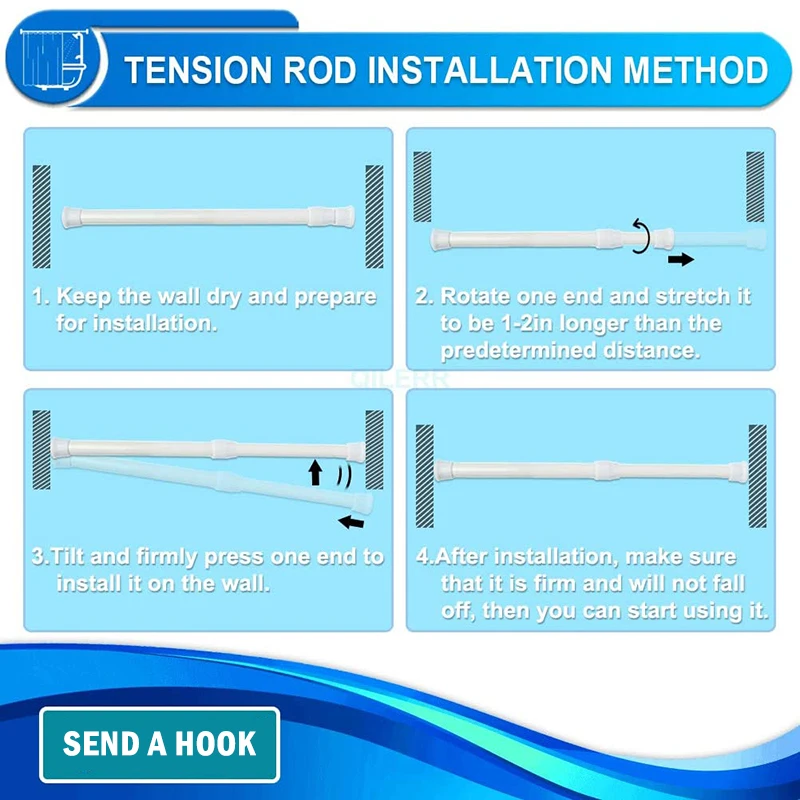 TENSION ROD INSTALLATION METHOD

1. Keep the wall dry and prepare for installation.

2. Rotate one end and stretch it to be 1-2in longer than the predetermined distance.

QILERR

3.Tilt and firmly press one end to install it on the wall.

4.After installation, make sure that it is firm and will not fall off, then you can start using it.

SEND A HOOK